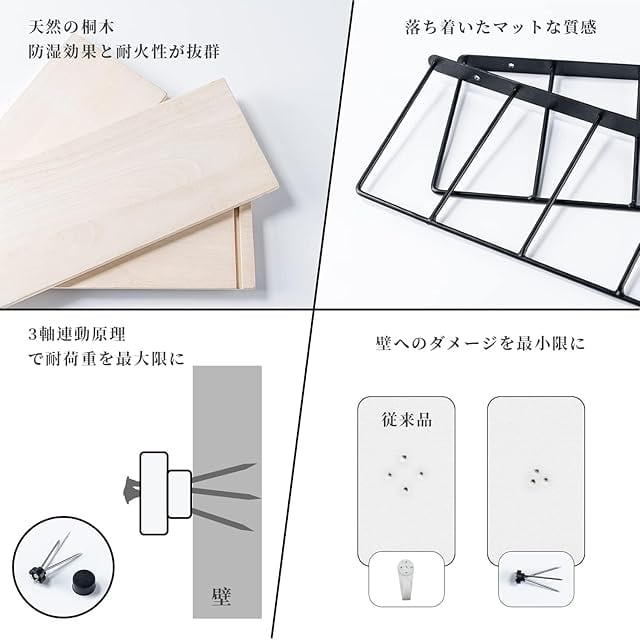 天然の桐木
防湿効果と耐火性が抜群

落ち着いたマットな質感

3軸連動原理
で耐荷重を最大限に

壁

壁へのダメージを最小限に

従来品