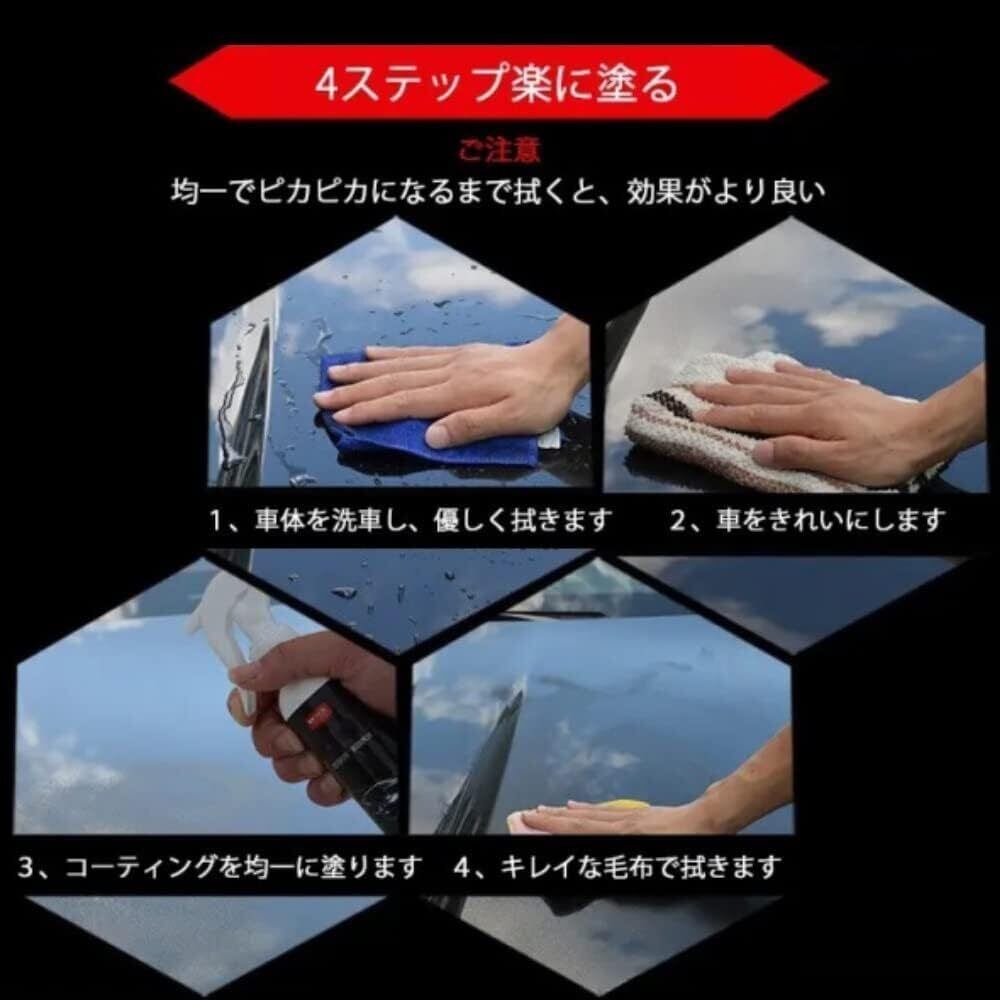 4ステップ楽に塗る

ご注意
均一でピカピカになるまで拭くと、効果がより良い

1、車体を洗車し、優しく拭きます

2、車をきれいにします

3、コーティングを均一に塗ります

4、キレイな毛布で拭きます