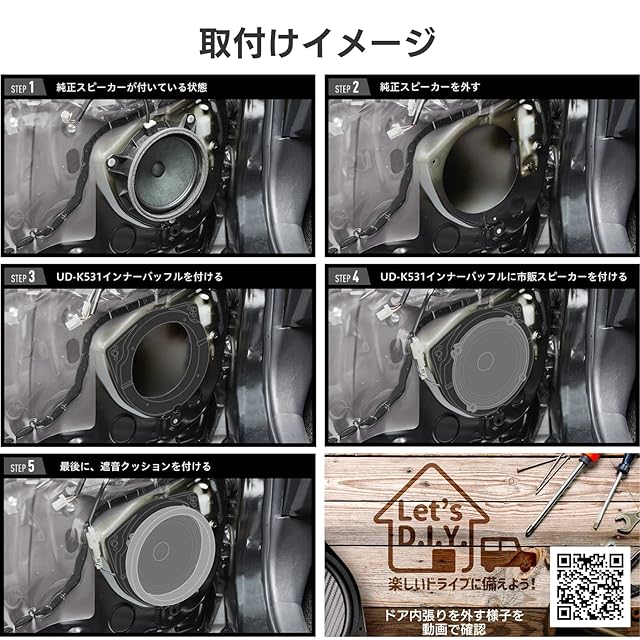 取付けイメージ

STEP 1 純正スピーカーが付いている状態

STEP 2 純正スピーカーを外す

STEP 3 UD-K531インナーバッフルを付ける

STEP 4 UD-K531インナーバッフルに市販スピーカーを付ける

STEP 5 最後に、遮音クッションを付ける

Let's D.I.Y.

楽しいドライブに備えよう!

ドア内張りを外す様子を動画で確認