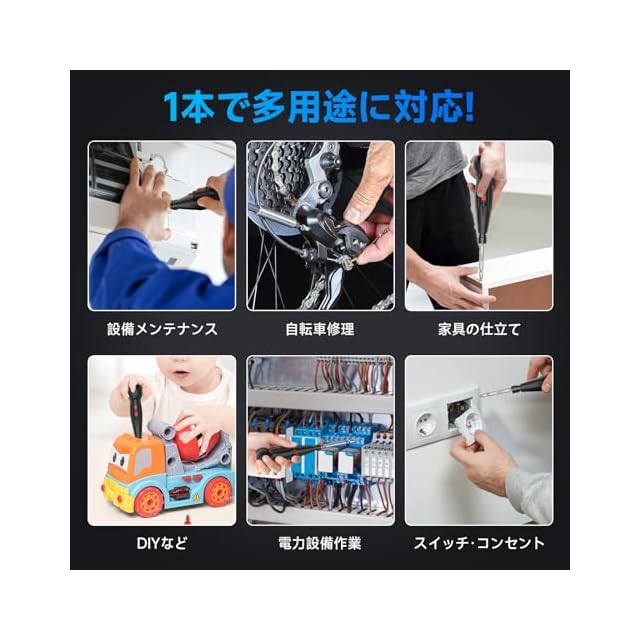 1本で多用途に対応!

設備メンテナンス

自転車修理

家具の仕立て

DIYなど

電力設備作業

スイッチ・コンセント