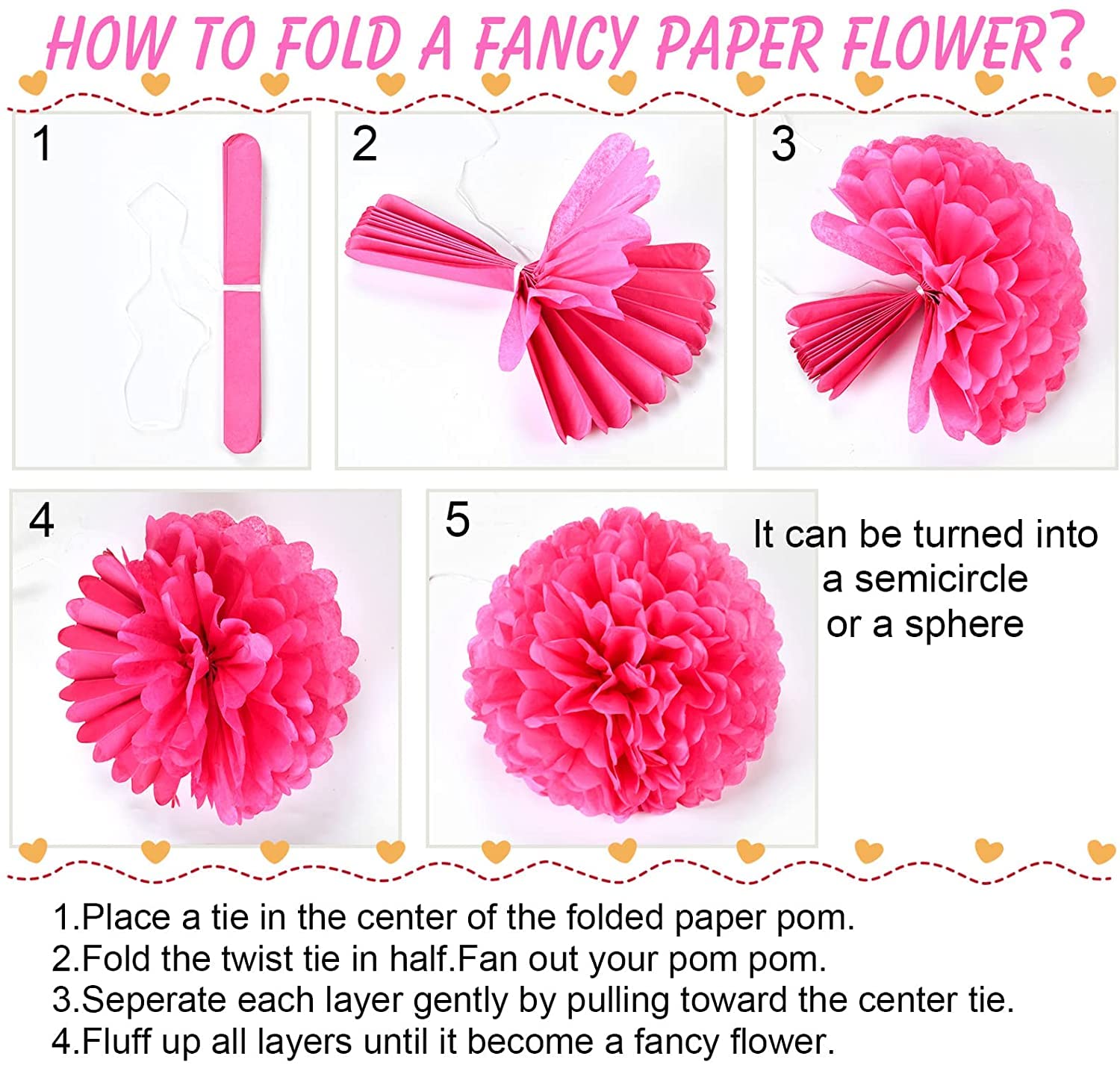 HOW TO FOLD A FANCY PAPER FLOWER?

1

2

3

4

5

It can be turned into a semicircle or a sphere

1.Place a tie in the center of the folded paper pom.
2.Fold the twist tie in half.Fan out your pom pom.
3.Seperate each layer gently by pulling toward the center tie.
4.Fluff up all layers until it become a fancy flower.