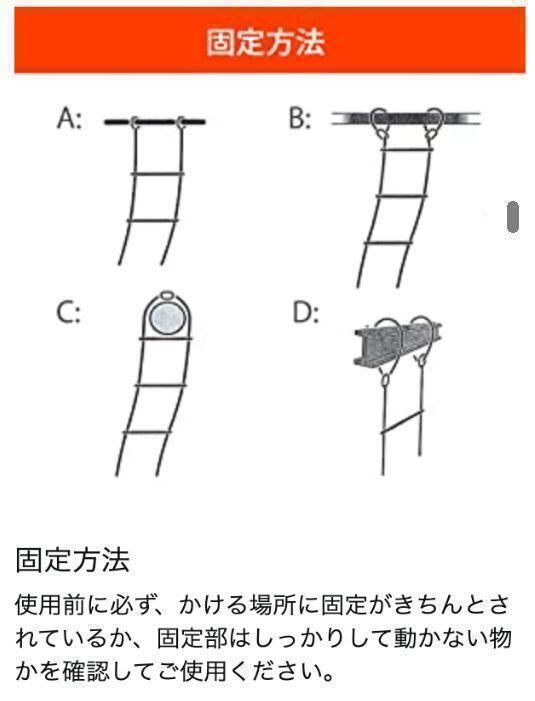 固定方法

A:

B:

C:

D:

固定方法

使用前に必ず、かける場所に固定がきちんとされているか、固定部はしっかりして動かない物かを確認してご使用ください。