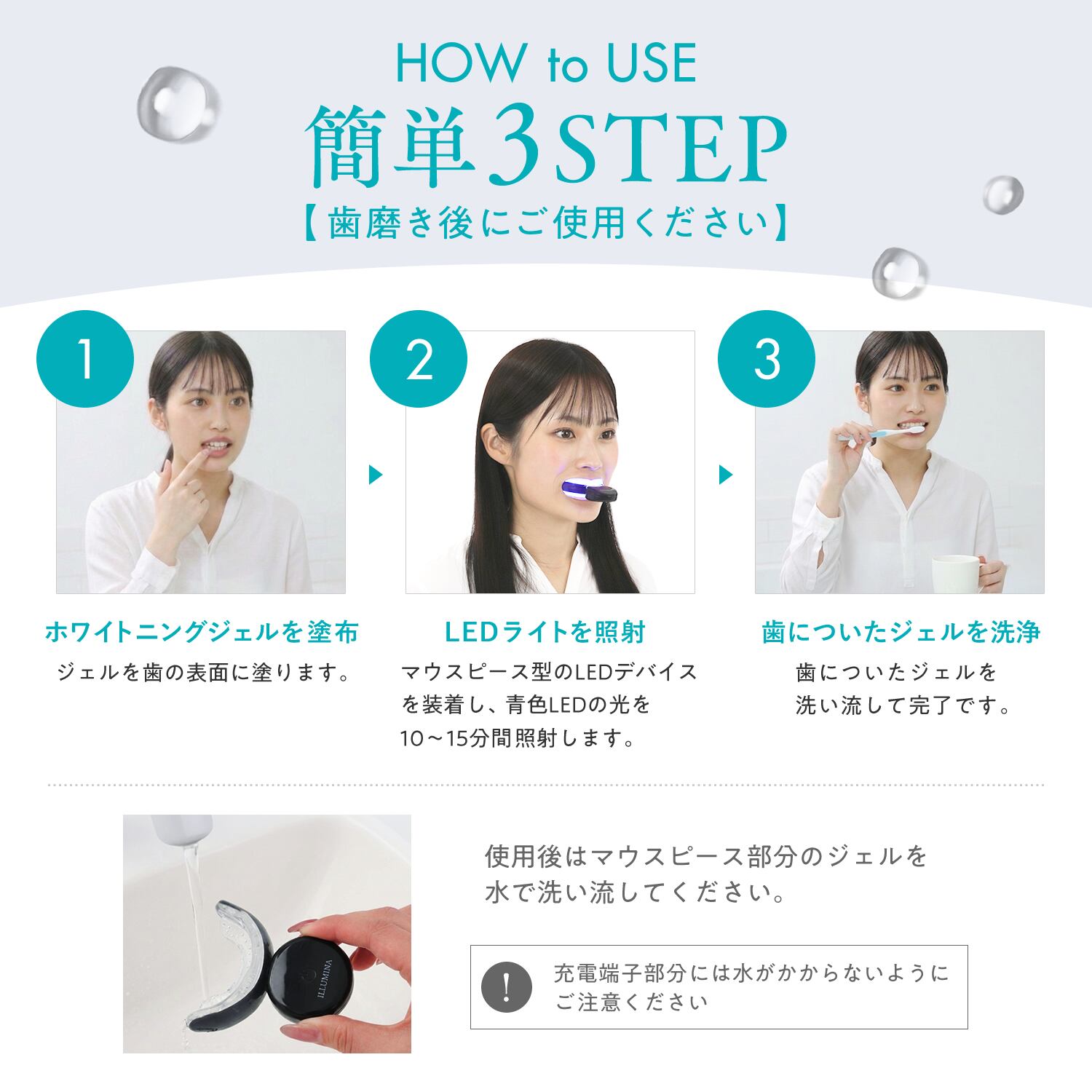 HOW to USE
簡単3STEP
【歯磨き後にご使用ください】

1

ホワイトニングジェルを塗布
ジェルを歯の表面に塗ります。

2

LEDライトを照射
マウスピース型のLEDデバイスを装着し、青色LEDの光を10～15分間照射します。

3

歯についたジェルを洗浄
歯についたジェルを洗い流して完了です。

ILLUMINA

使用後はマウスピース部分のジェルを水で洗い流してください。

!
充電端子部分には水がかからないようにご注意ください