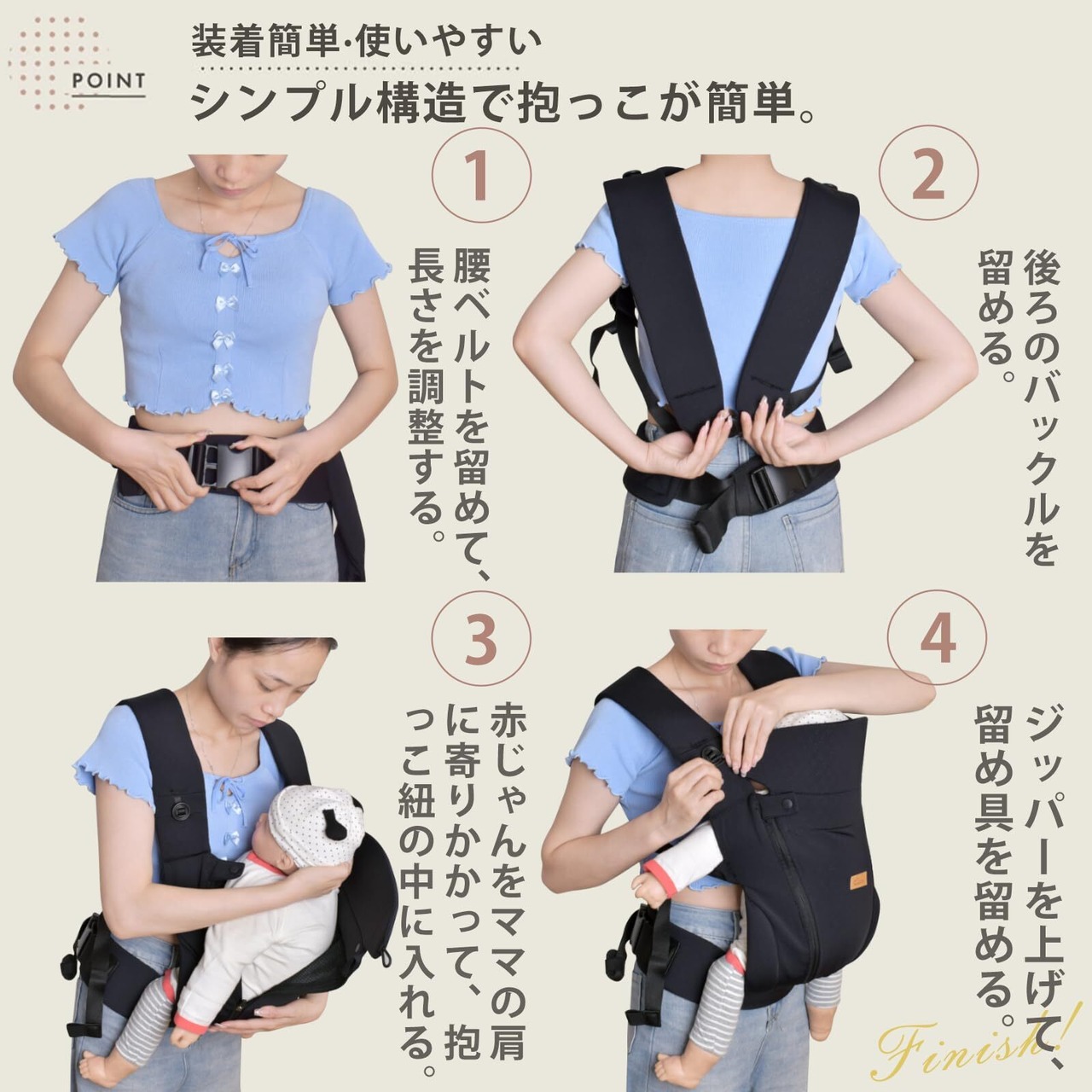 POINT

装着簡単·使いやすい

シンプル構造で抱っこが簡単。

1

腰ベルトを留めて、長さを調整する。

2

後ろのバックルを留める。

3

赤じゃんをママの肩に寄りかかって、抱っこ紐の中に入れる。

4

ジッパーを上げて、留め具を留める。

Finish!