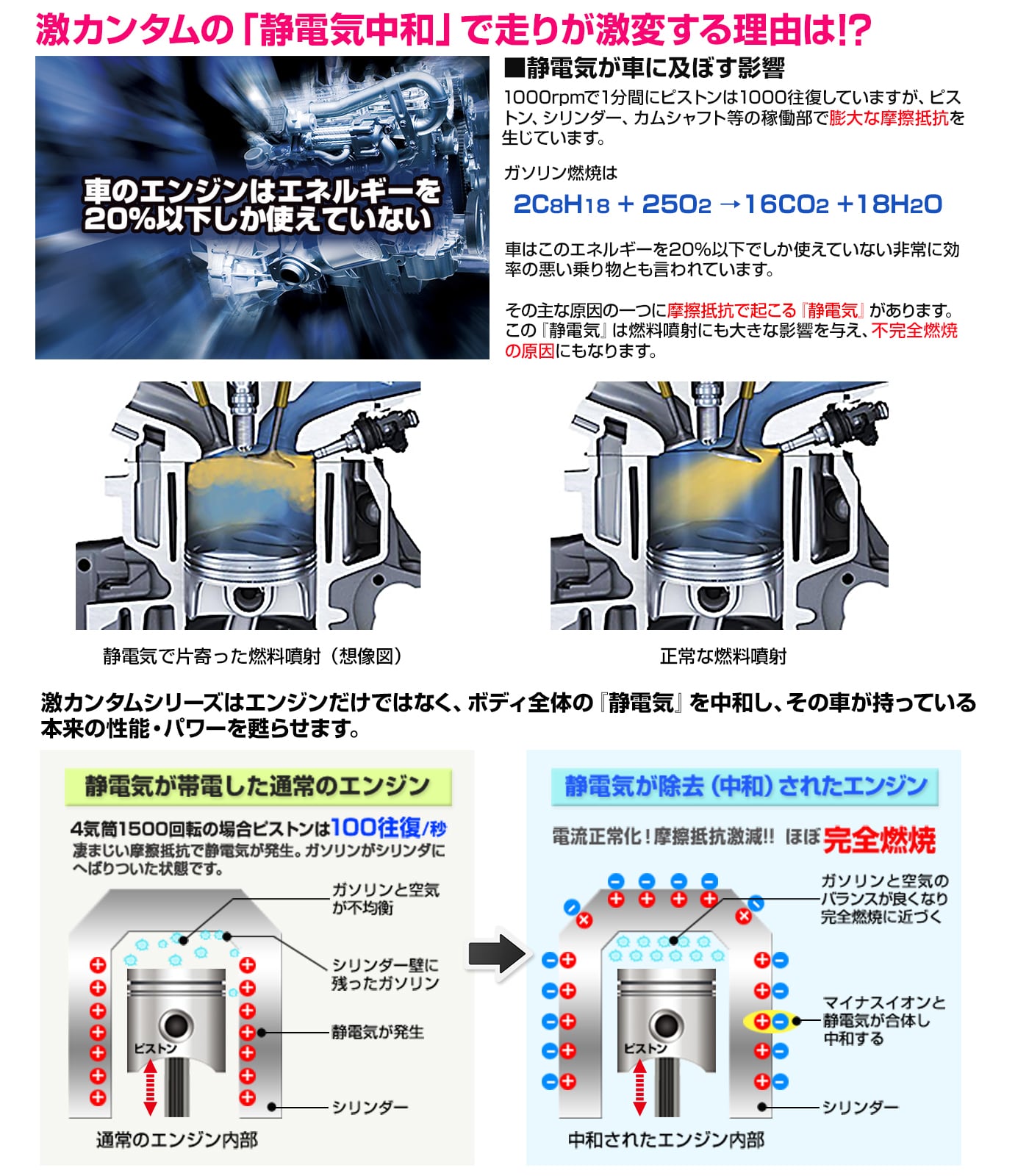 激カンタムの「静電気中和」で走りが激変する理由は!?

車のエンジンはエネルギーを20%以下しか使えていない

■静電気が車に及ぼす影響

1000rpmで1分間にピストンは1000往復していますが、ピストン、シリンダー、カムシャフト等の稼働部で膨大な摩擦抵抗を生じています。

ガソリン燃焼は

$2C_8H_{18} + 25O_2 \rightarrow 16CO_2 + 18H_2O$

車はこのエネルギーを20%以下でしか使えていない非常に効率の悪い乗り物とも言われています。

その主な原因の一つに摩擦抵抗で起こる『静電気』があります。この『静電気』は燃料噴射にも大きな影響を与え、不完全燃焼の原因にもなります。

静電気で片寄った燃料噴射（想像図）

正常な燃料噴射

激カンタムシリーズはエンジンだけではなく、ボディ全体の『静電気』を中和し、その車が持っている本来の性能・パワーを甦らせます。

静電気が帯電した通常のエンジン

4気筒1500回転の場合ピストンは100往復/秒
凄まじい摩擦抵抗で静電気が発生。ガソリンがシリンダにへばりついた状態です。

ガソリンと空気が不均衡

シリンダー壁に残ったガソリン

静電気が発生

ピストン

シリンダー

通常のエンジン内部

静電気が除去（中和）されたエンジン

電流正常化！摩擦抵抗激減!! ほぼ完全燃焼

ガソリンと空気のバランスが良くなり完全燃焼に近づく

マイナスイオンと静電気が合体し中和する

ピストン

シリンダー

中和されたエンジン内部