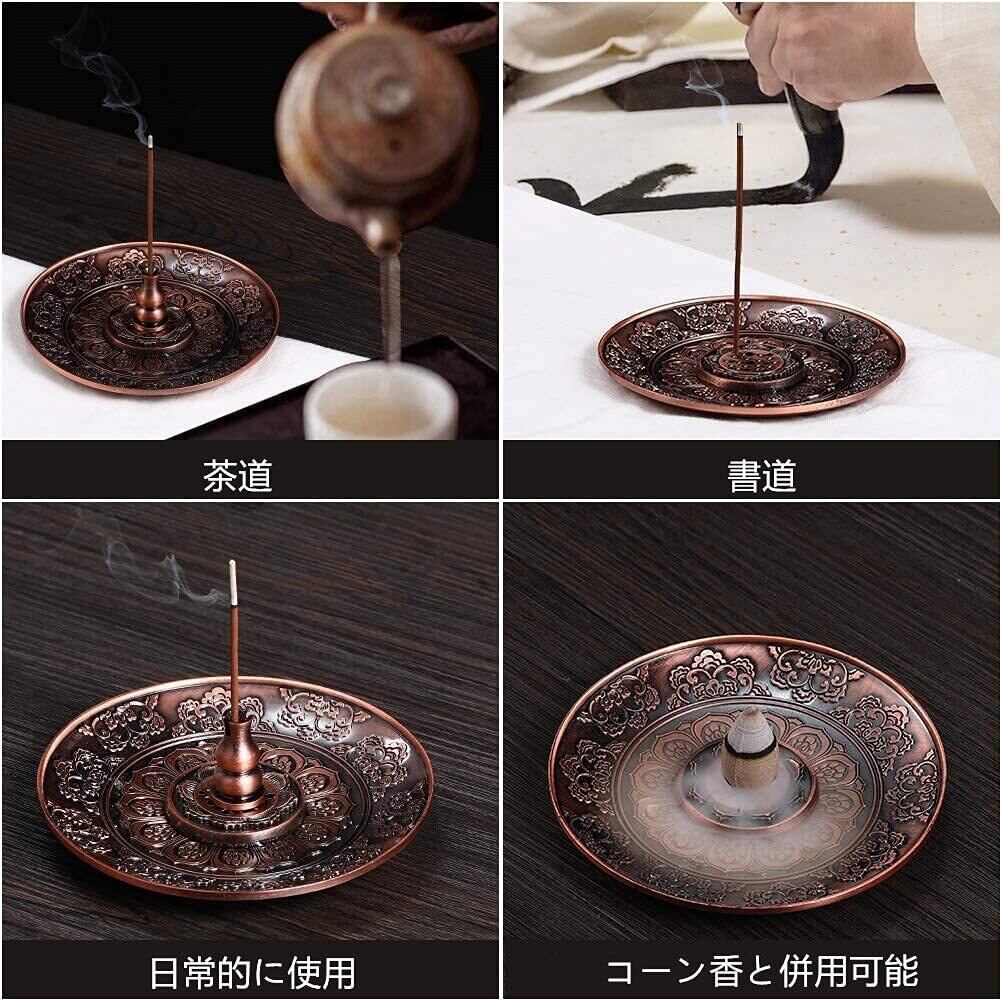 茶道

書道

日常的に使用

コーン香と併用可能