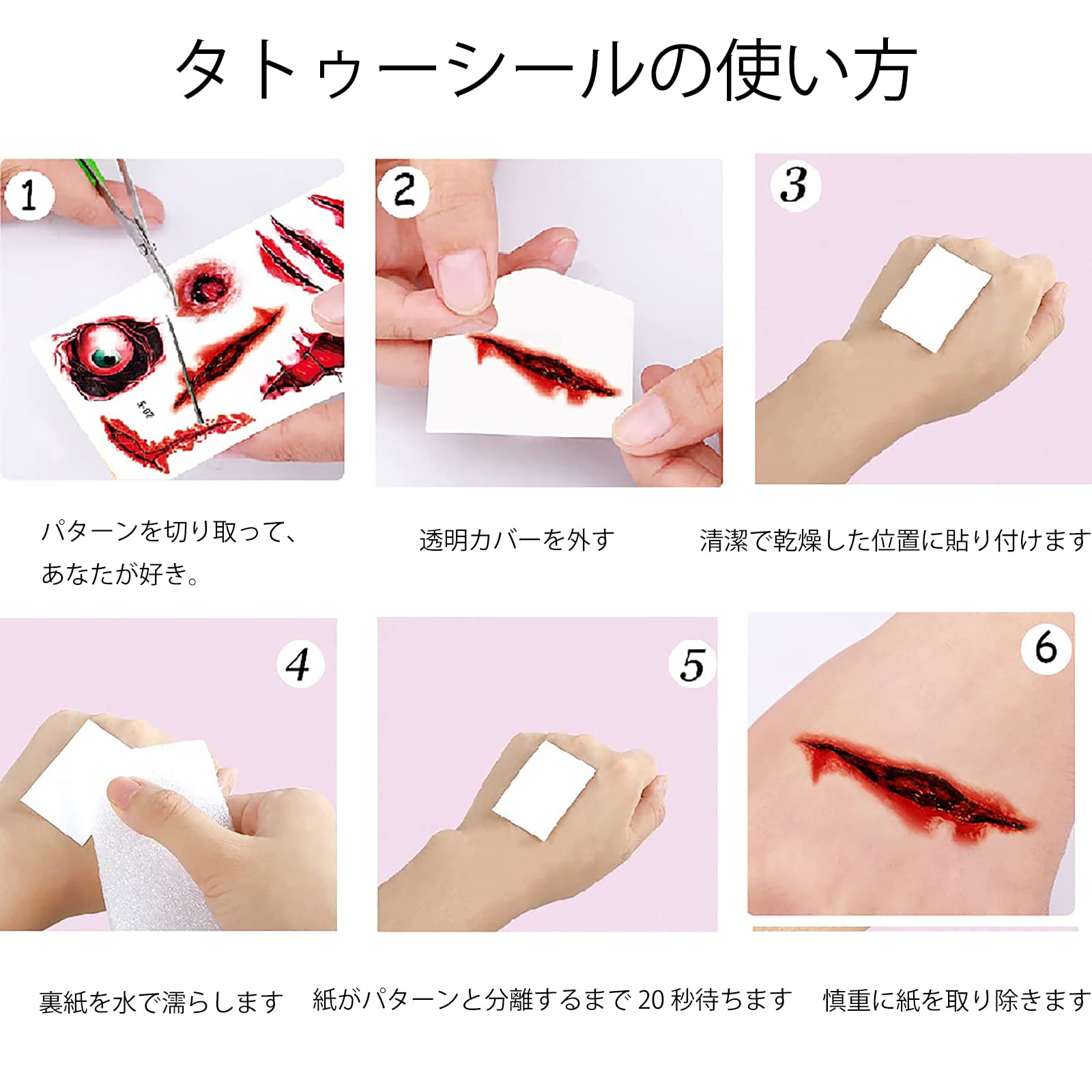 タトゥーシールの使い方

1

2

3

パターンを切り取って、あなたが好き。

透明カバーを外す

清潔で乾燥した位置に貼り付けます

4

5

6

裏紙を水で濡らします

紙がパターンと分離するまで 20 秒待ちます

慎重に紙を取り除きます