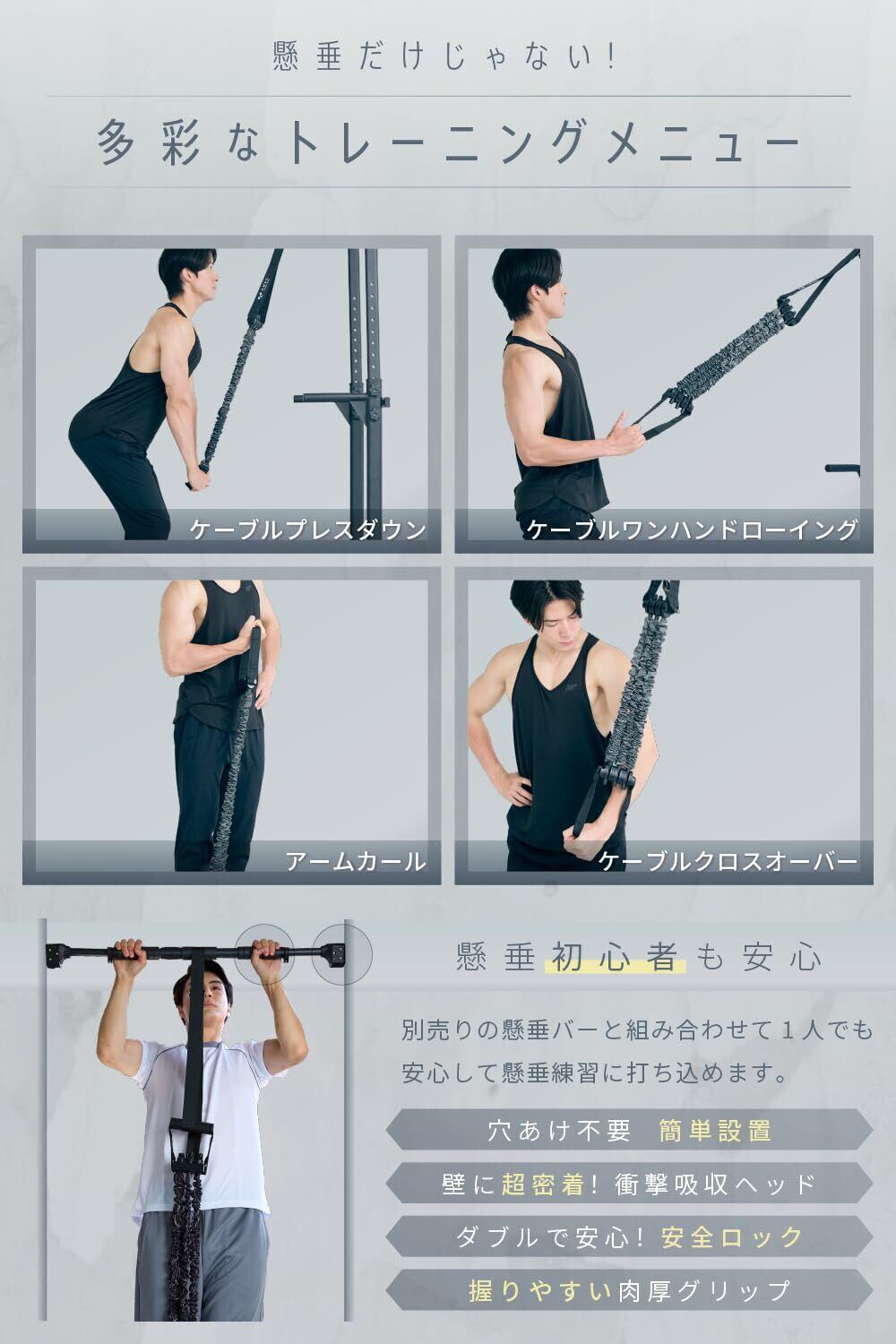 懸垂だけじゃない!

多彩なトレーニングメニュー

ケーブルプレスダウン

ケーブルワンハンドローイング

アームカール

ケーブルクロスオーバー

懸垂初心者も安心

別売りの懸垂バーと組み合わせて１人でも安心して懸垂練習に打ち込めます。

穴あけ不要 簡単設置

壁に超密着! 衝撃吸収ヘッド

ダブルで安心! 安全ロック

握りやすい肉厚グリップ