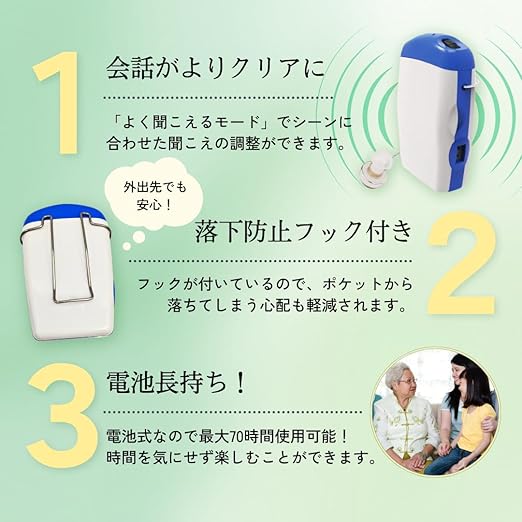 1
会話がよりクリアに

「よく聞こえるモード」でシーンに合わせた聞こえの調整ができます。

外出先でも安心！

落下防止フック付き
2

フックが付いているので、ポケットから落ちてしまう心配も軽減されます。

3
電池長持ち！

電池式なので最大70時間使用可能！
時間を気にせず楽しむことができます。