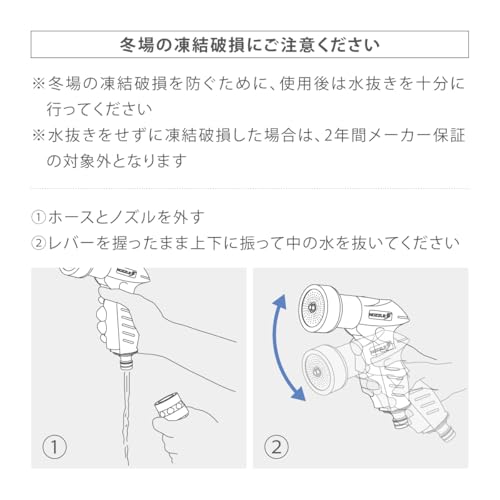 冬場の凍結破損にご注意ください

※冬場の凍結破損を防ぐために、使用後は水抜きを十分に行ってください

※水抜きをせずに凍結破損した場合は、2年間メーカー保証の対象外となります

①ホースとノズルを外す

②レバーを握ったまま上下に振って中の水を抜いてください

NOZZLE

①

NOZZLE

NOZZLE

②