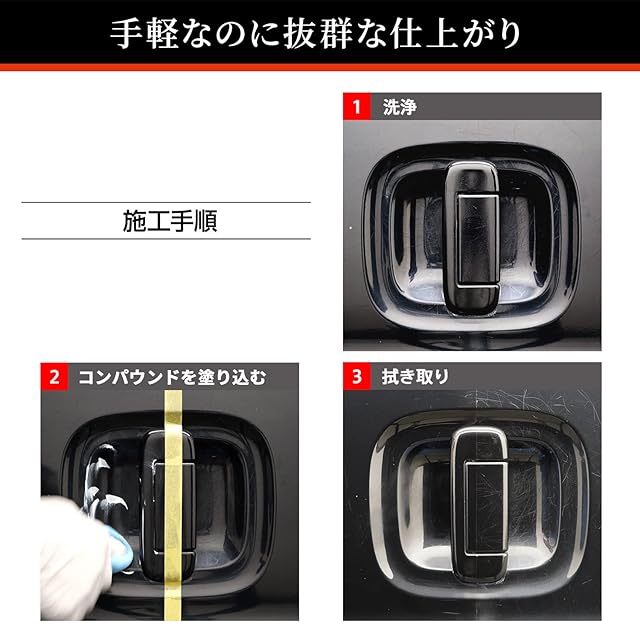 手軽なのに抜群な仕上がり

施工手順

1 洗浄

2 コンパウンドを塗り込む

3 拭き取り