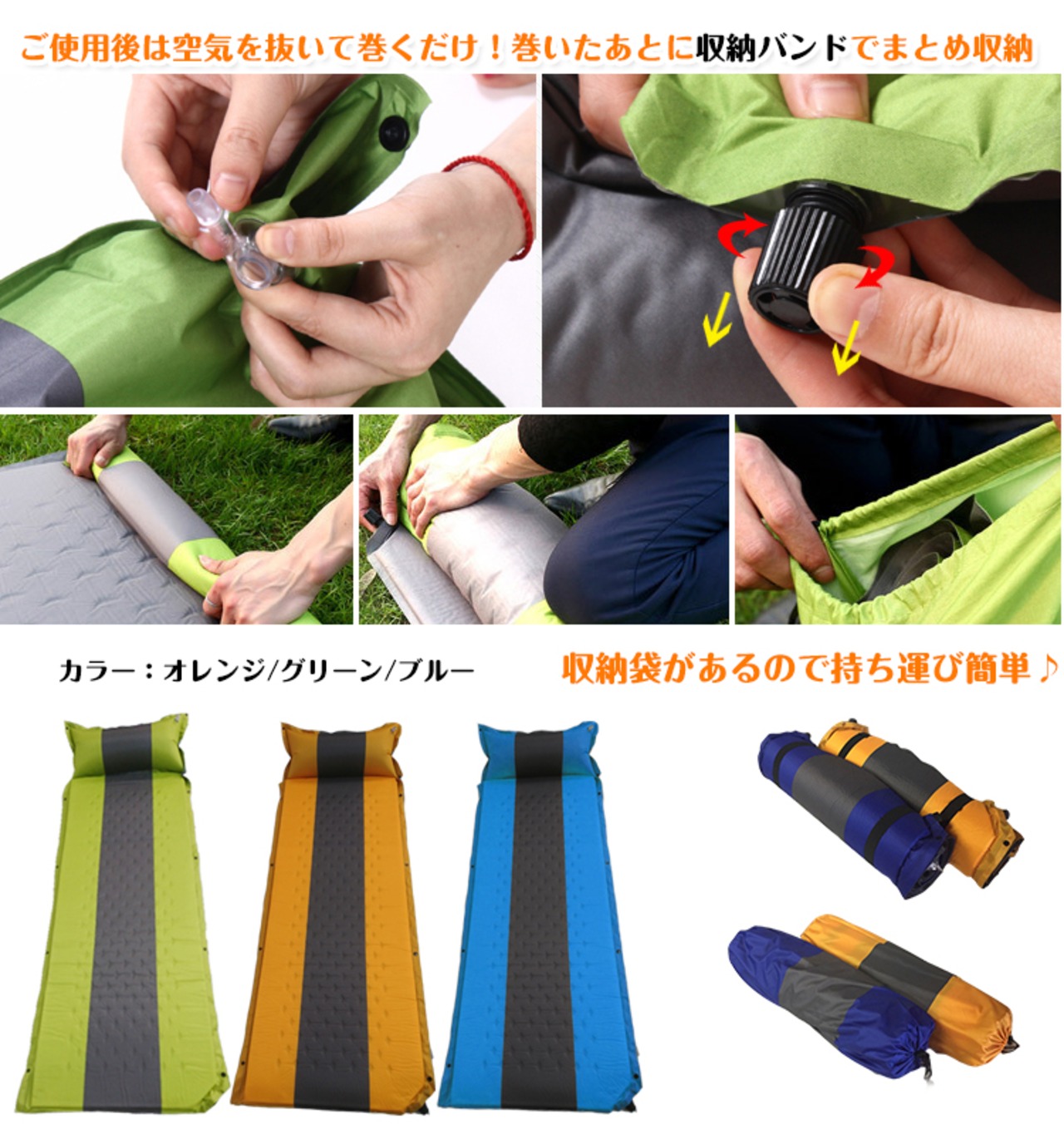 ご使用後は空気を抜いて巻くだけ！巻いたあとに収納バンドでまとめ収納

カラー：オレンジ/グリーン/ブルー

収納袋があるので持ち運び簡単♪