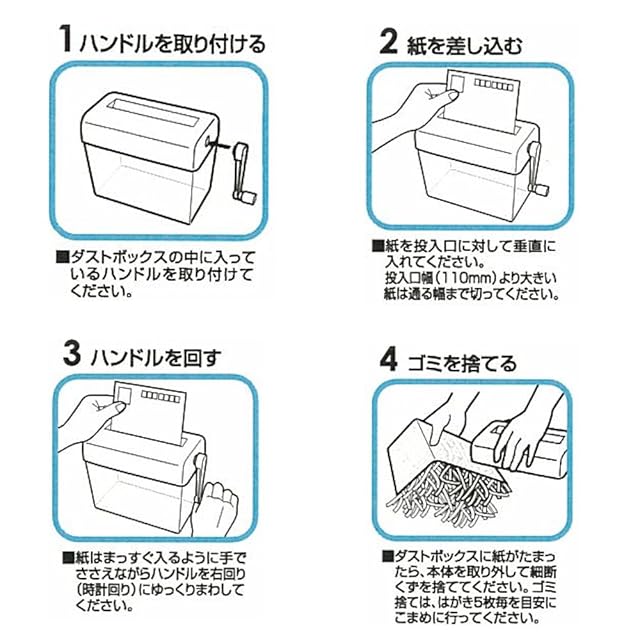 1 ハンドルを取り付ける

■ダストボックスの中に入っているハンドルを取り付けてください。

2 紙を差し込む

■紙を投入口に対して垂直に入れてください。
投入口幅（110mm）より大きい紙は通る幅まで切ってください。

3 ハンドルを回す

■紙はまっすぐ入るように手でささえながらハンドルを右回り（時計回り）にゆっくりまわしてください。

4 ゴミを捨てる

■ダストボックスに紙がたまったら、本体を取り外して細断くずを捨ててください。ゴミ捨ては、はがき5枚毎を目安にこまめに行ってください。