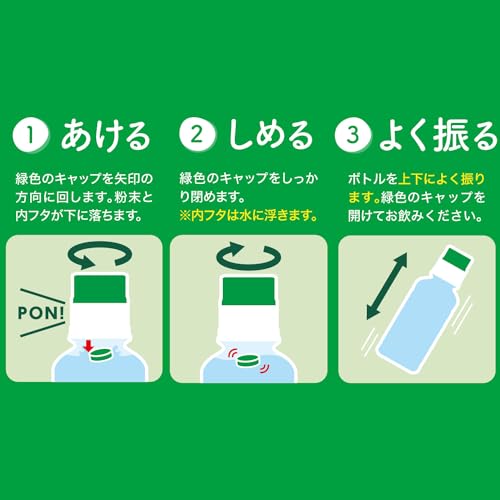 1 あける

緑色のキャップを矢印の方向に回します。粉末と内フタが下に落ちます。

PON!

2 しめる

緑色のキャップをしっかり閉めます。
※内フタは水に浮きます。

3 よく振る

ボトルを上下によく振ります。緑色のキャップを開けてお飲みください。