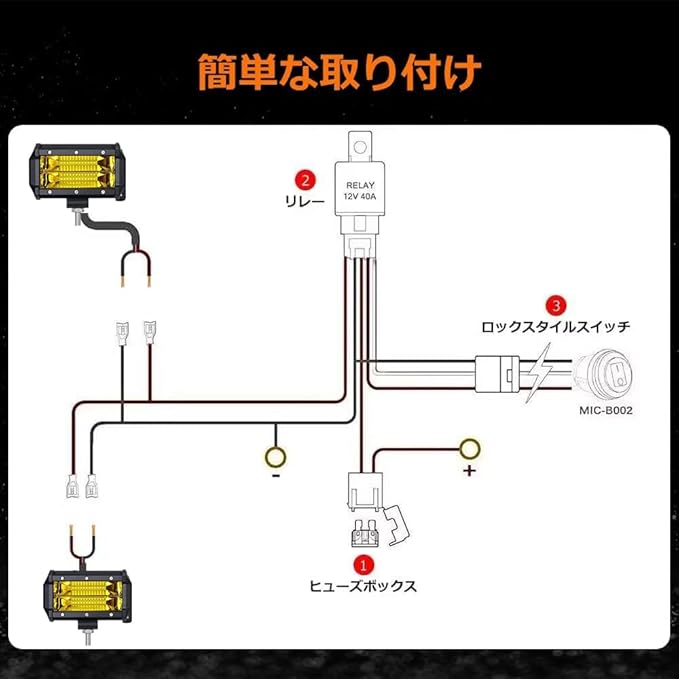 簡単な取り付け

2
リレー

RELAY
12V 40A

3
ロックスタイルスイッチ

MIC-B002

-

+

1
ヒューズボックス