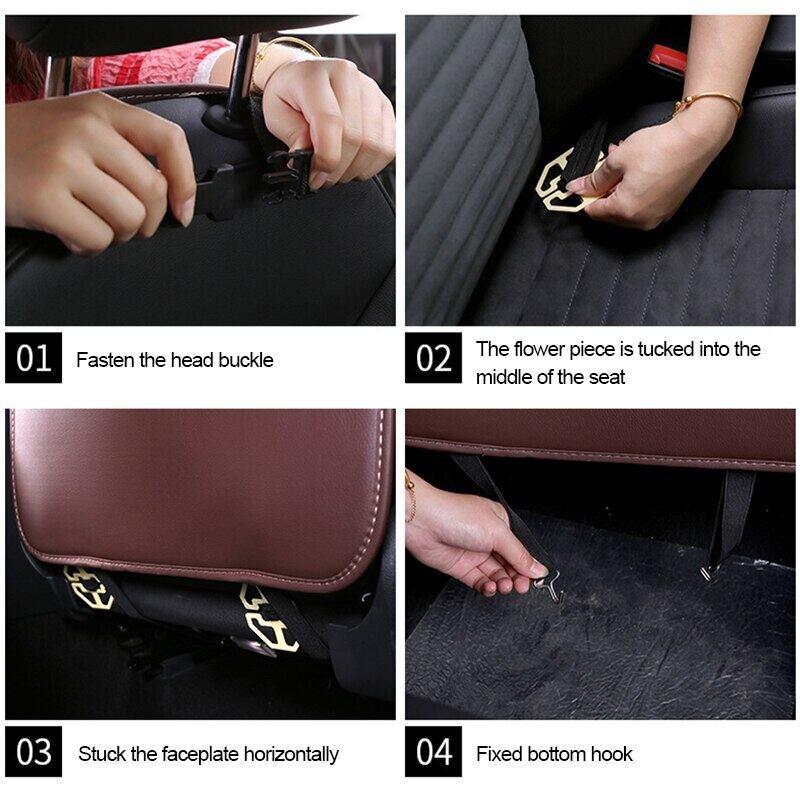 01 Fasten the head buckle

02 The flower piece is tucked into the middle of the seat

03 Stuck the faceplate horizontally

04 Fixed bottom hook