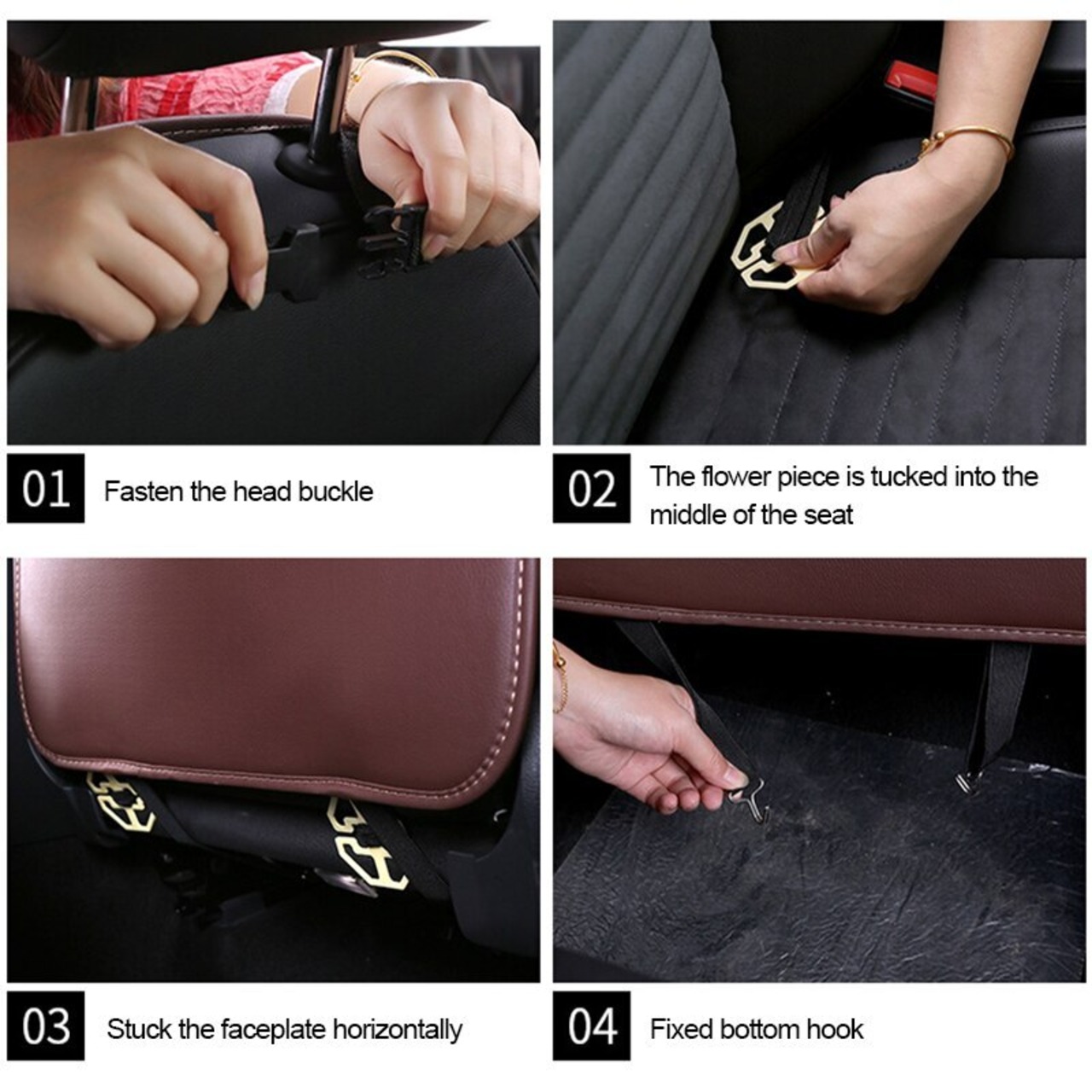 01 Fasten the head buckle

02 The flower piece is tucked into the middle of the seat

03 Stuck the faceplate horizontally

04 Fixed bottom hook