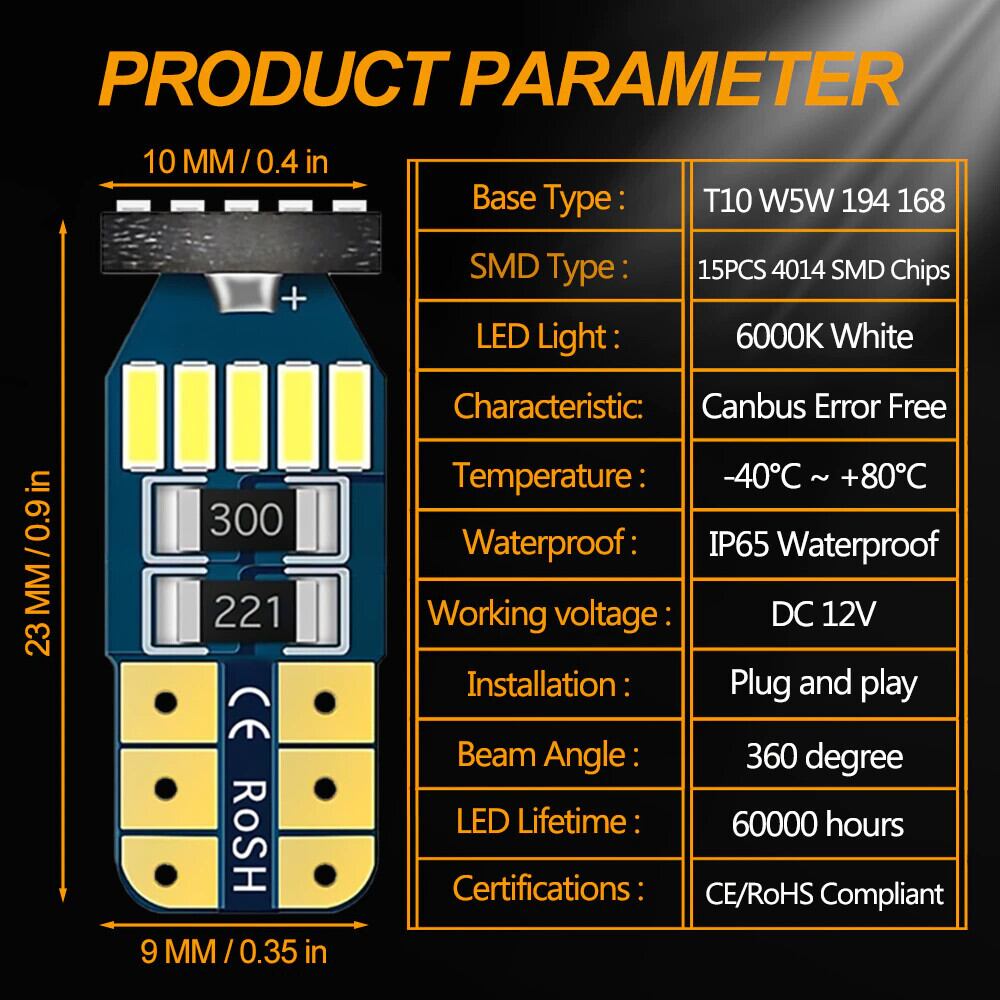 PRODUCT PARAMETER

10 MM / 0.4 in

23 MM / 0.9 in

+

300

221

CE RoSH

9 MM / 0.35 in

| Base Type : | T10 W5W 194 168 |
|---|---|
| SMD Type : | 15PCS 4014 SMD Chips |
| LED Light : | 6000K White |
| Characteristic: | Canbus Error Free |
| Temperature : | -40°C ~ +80°C |
| Waterproof : | IP65 Waterproof |
| Working voltage : | DC 12V |
| Installation : | Plug and play |
| Beam Angle : | 360 degree |
| LED Lifetime : | 60000 hours |
| Certifications : | CE/RoHS Compliant |