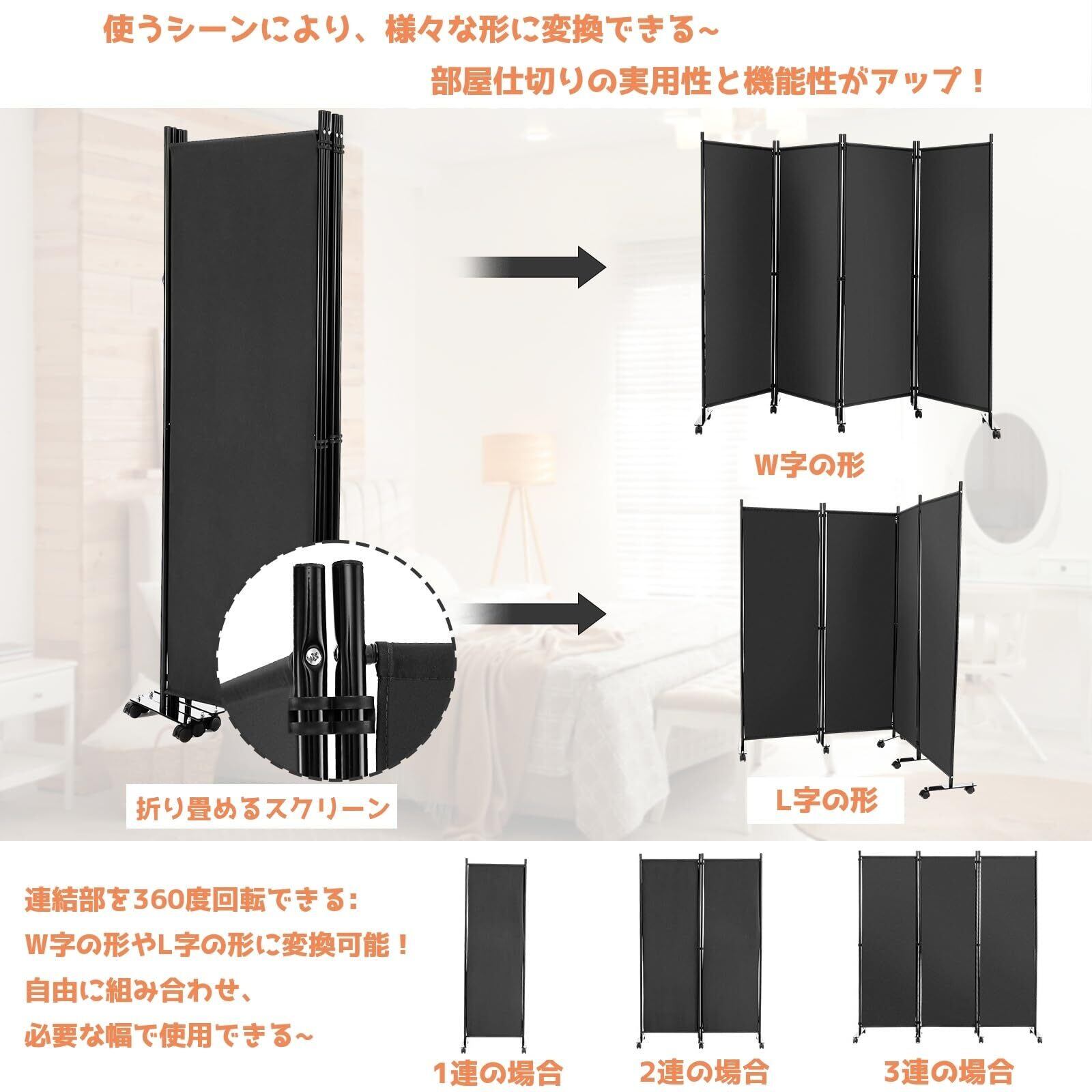 使うシーンにより、様々な形に変換できる~

部屋仕切りの実用性と機能性がアップ！

W字の形

L字の形

折り畳めるスクリーン

連結部を360度回転できる:
W字の形やL字の形に変換可能！
自由に組み合わせ、
必要な幅で使用できる~

1連の場合

2連の場合

3連の場合