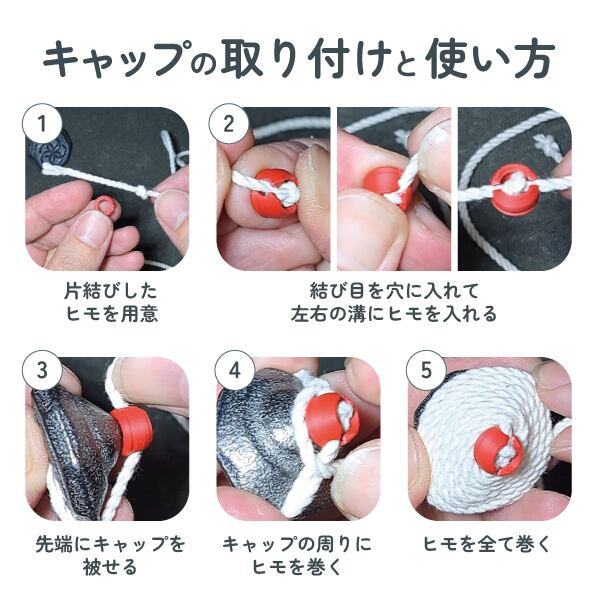 キャップの取り付けと使い方

1

片結びした
ヒモを用意

2

結び目を穴に入れて
左右の溝にヒモを入れる

3

先端にキャップを
被せる

4

キャップの周りに
ヒモを巻く

5

ヒモを全て巻く