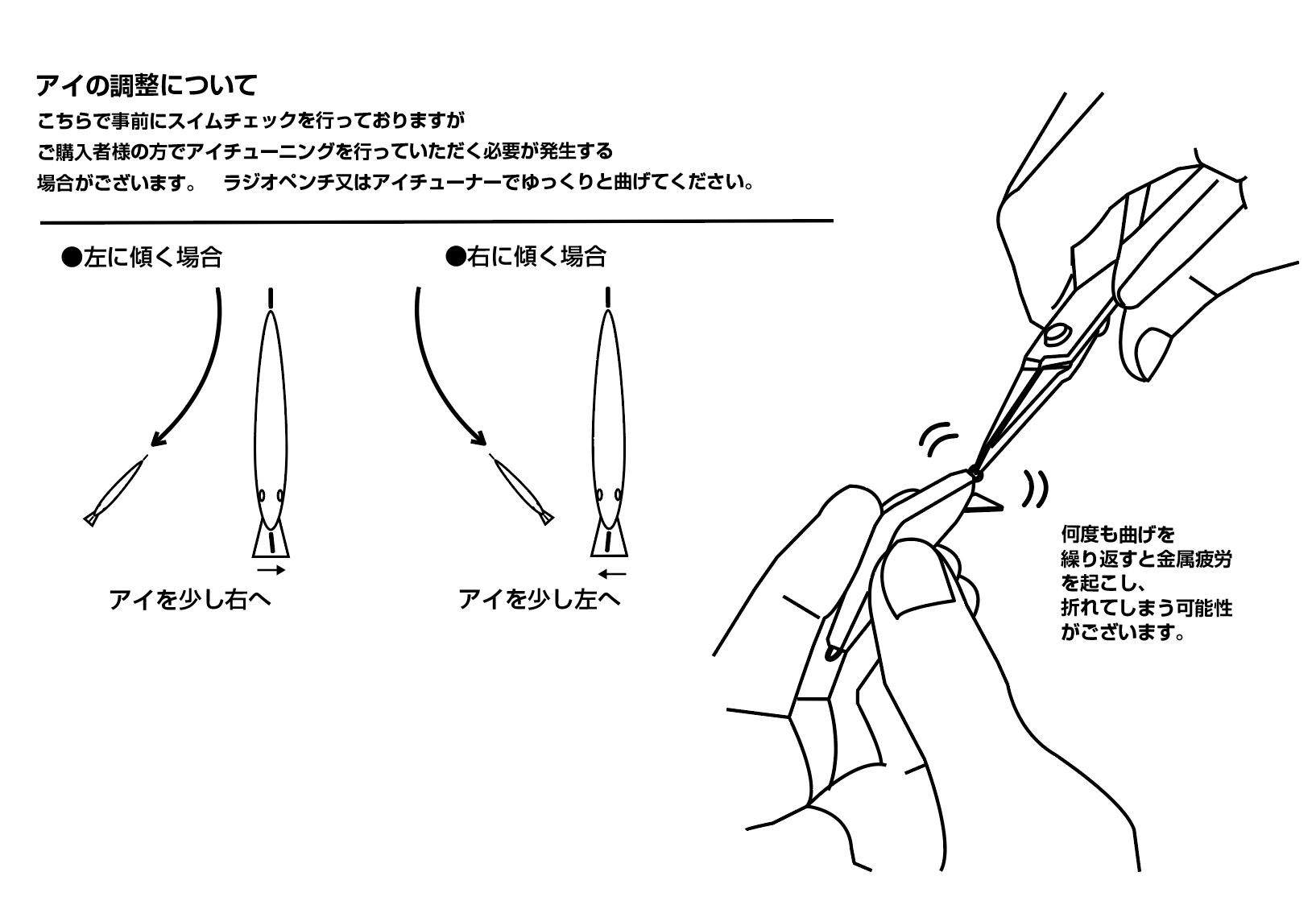 アイの調整について

こちらで事前にスイムチェックを行っておりますが
ご購入者様の方でアイチューニングを行っていただく必要が発生する
場合がございます。　ラジオペンチ又はアイチューナーでゆっくりと曲げてください。

●左に傾く場合

アイを少し右へ

●右に傾く場合

アイを少し左へ

何度も曲げを
繰り返すと金属疲労
を起こし、
折れてしまう可能性
がございます。