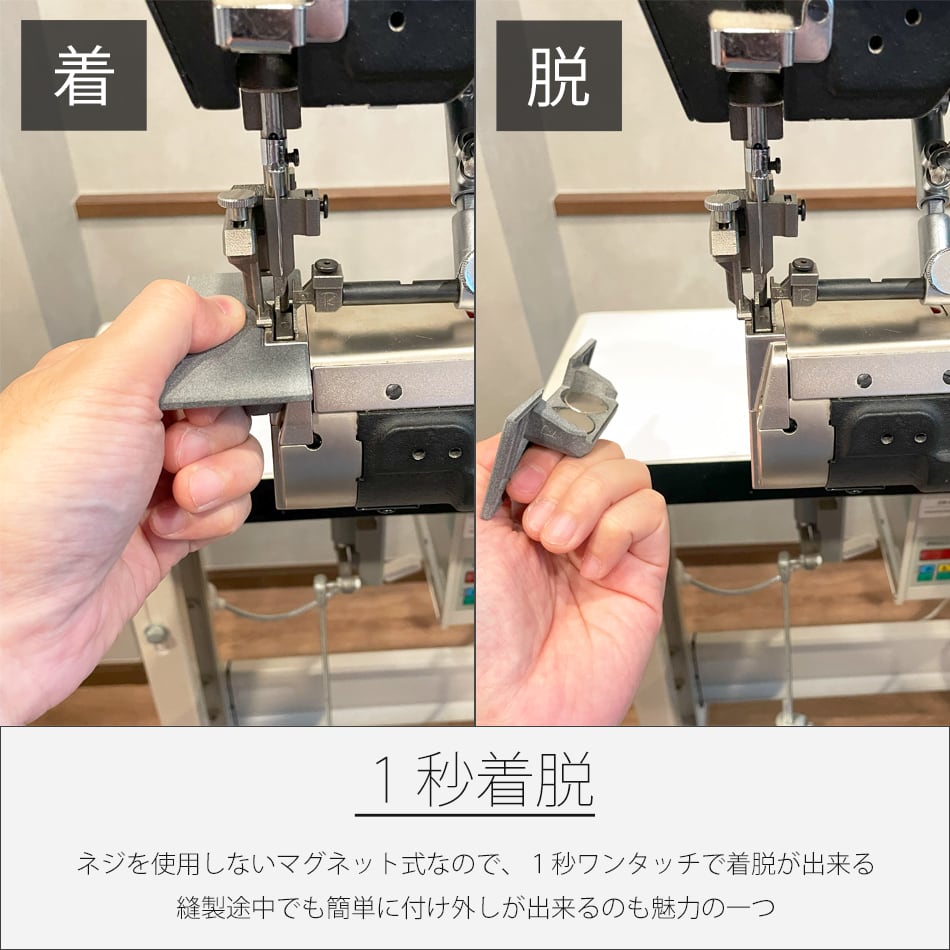 着

脱

１秒着脱

ネジを使用しないマグネット式なので、１秒ワンタッチで着脱が出来る
縫製途中でも簡単に付け外しが出来るのも魅力の一つ