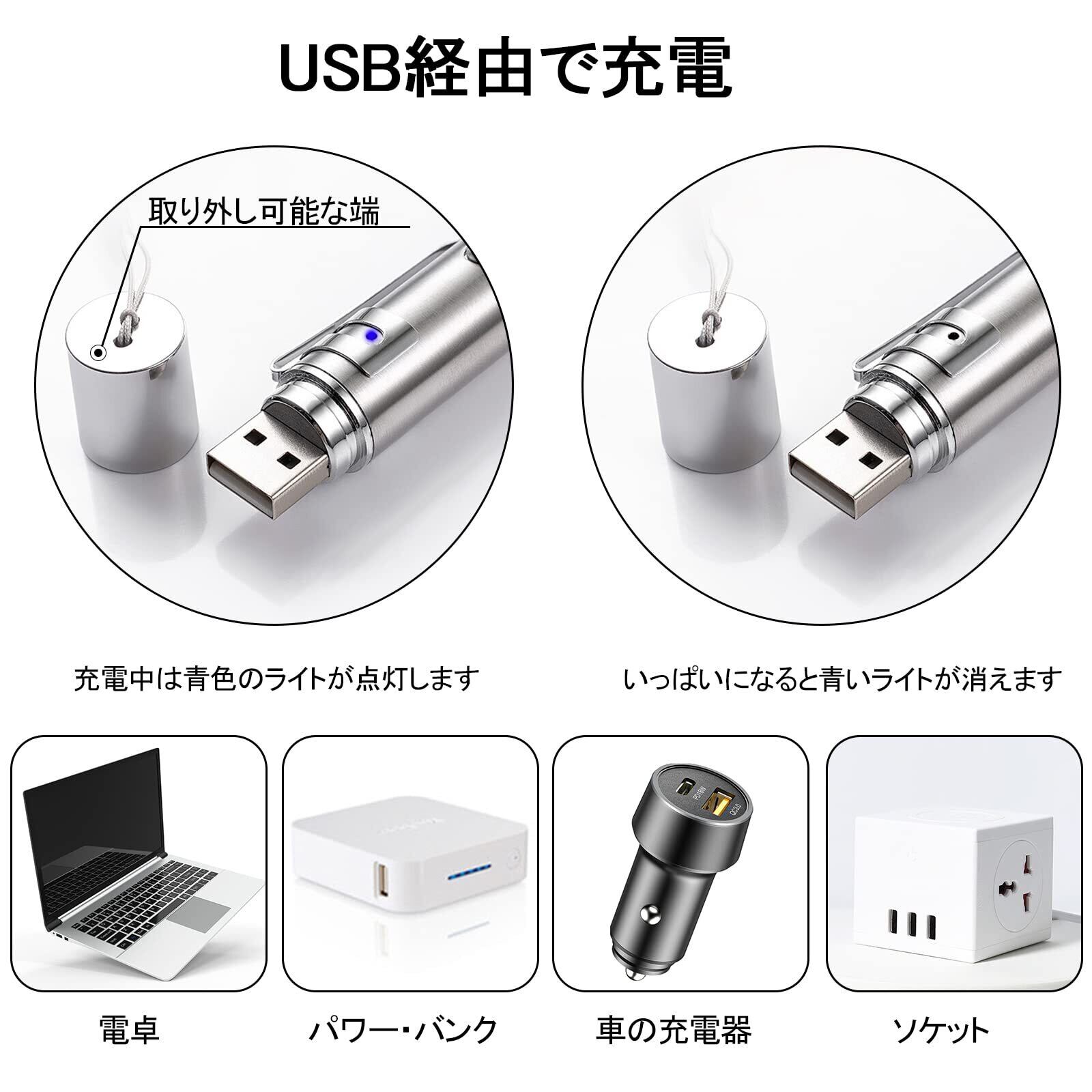 USB経由で充電

取り外し可能な端

充電中は青色のライトが点灯します

いっぱいになると青いライトが消えます

PD18W

QC3.0

電卓

パワー・バンク

車の充電器

ソケット