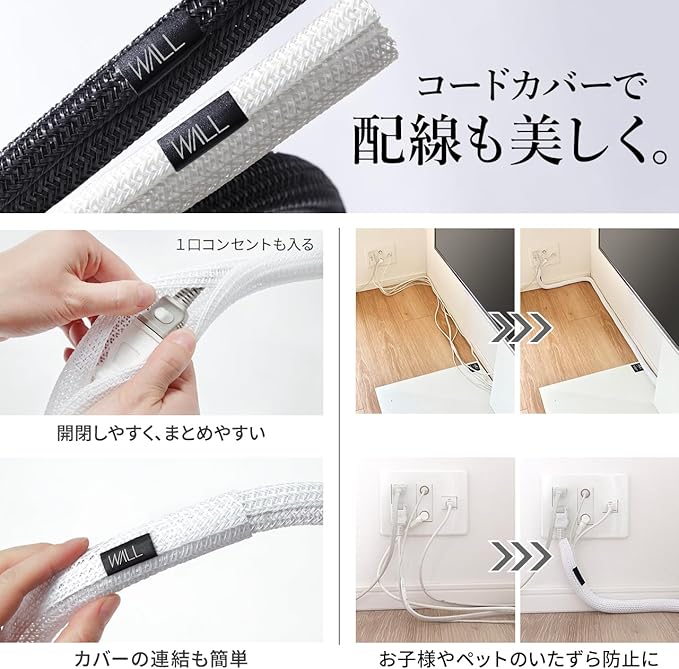 WALL
WALL
コードカバーで
配線も美しく。

1口コンセントも入る

開閉しやすく、まとめやすい

WALL

カバーの連結も簡単

お子様やペットのいたずら防止に