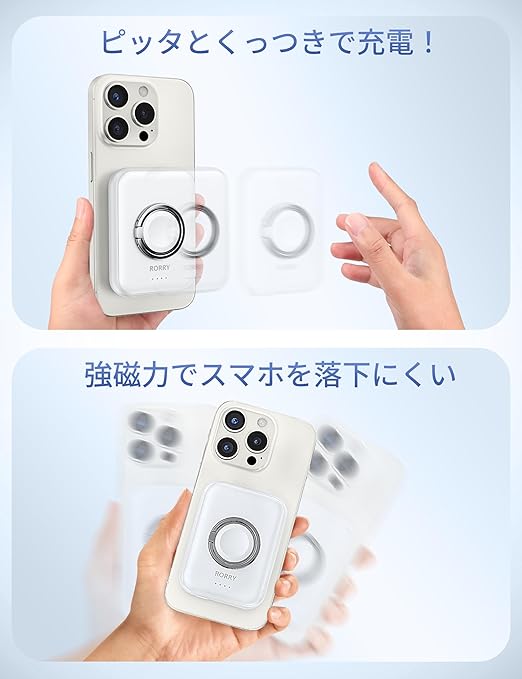 ピッタとくっつきで充電！

RORRY

強磁力でスマホを落下にくい

RORRY