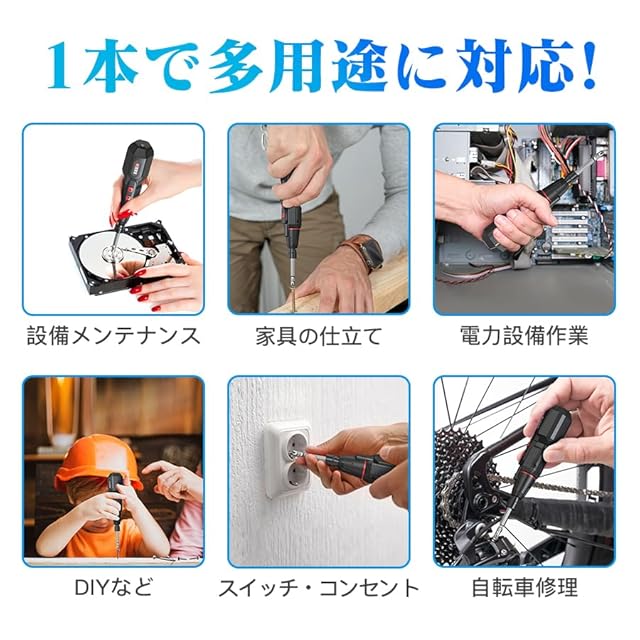 1本で多用途に対応!

設備メンテナンス

家具の仕立て

電力設備作業

DIYなど

スイッチ・コンセント

自転車修理