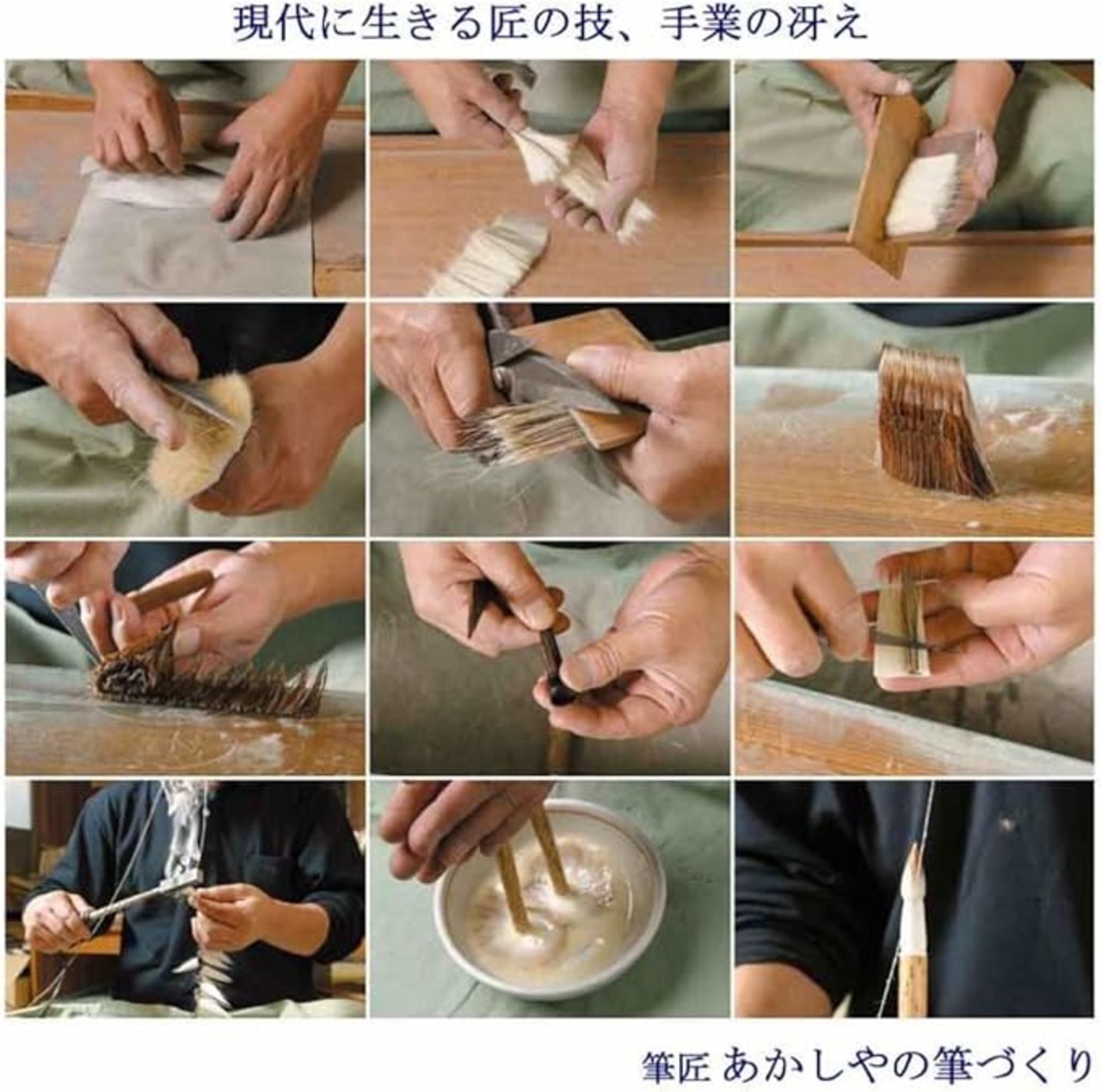 現代に生きる匠の技、手業の冴え

筆匠 あかしやの筆づくり