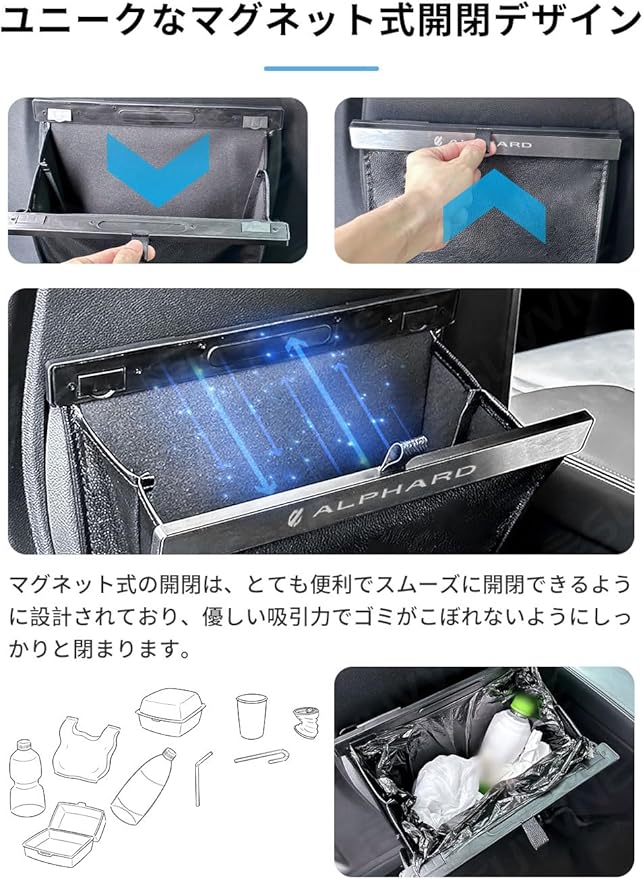 ユニークなマグネット式開閉デザイン

ALPHARD

ALPHARD

マグネット式の開閉は、とても便利でスムーズに開閉できるように設計されており、優しい吸引力でゴミがこぼれないようにしっかりと閉まります。