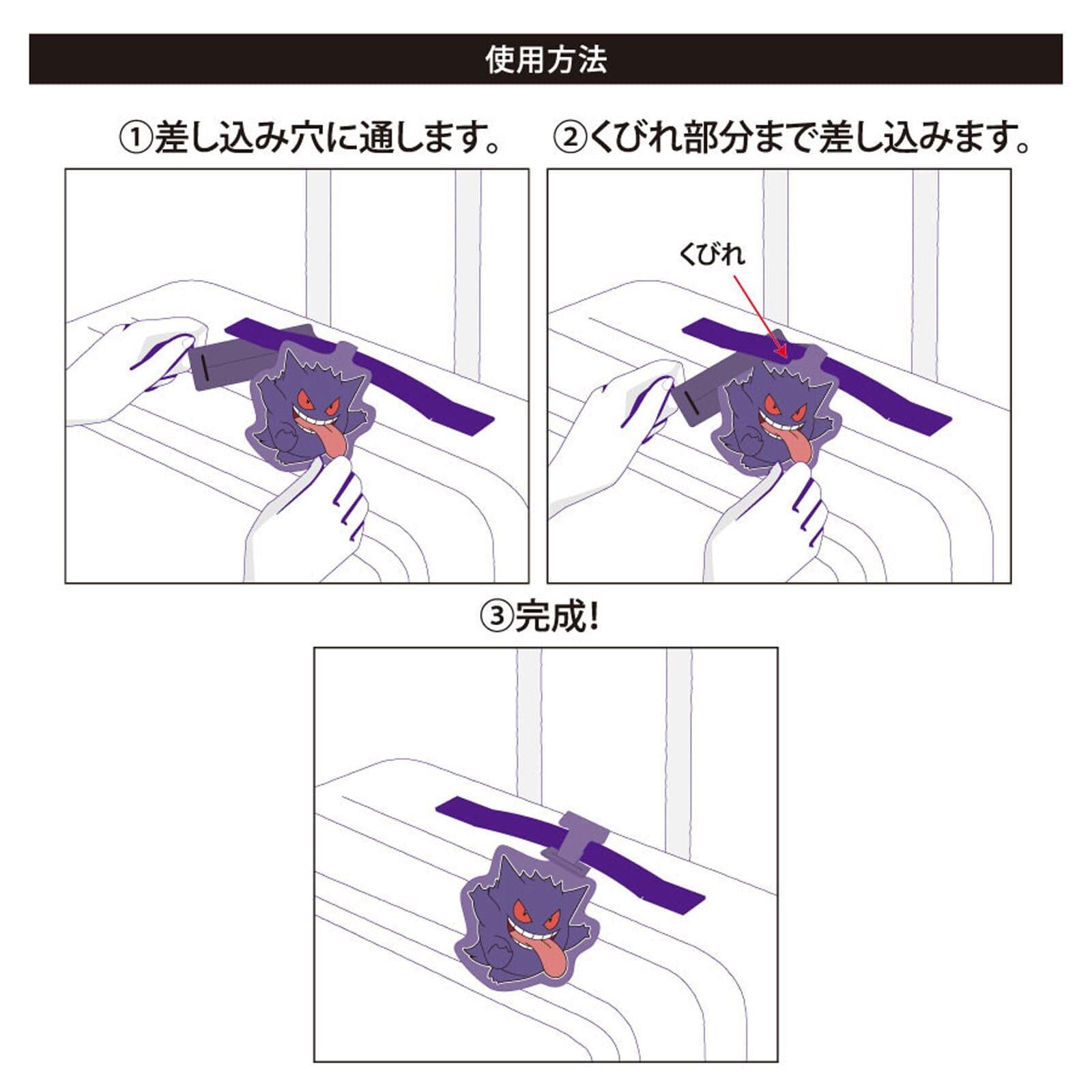 使用方法

①差し込み穴に通します。

②くびれ部分まで差し込みます。

くびれ

③完成!