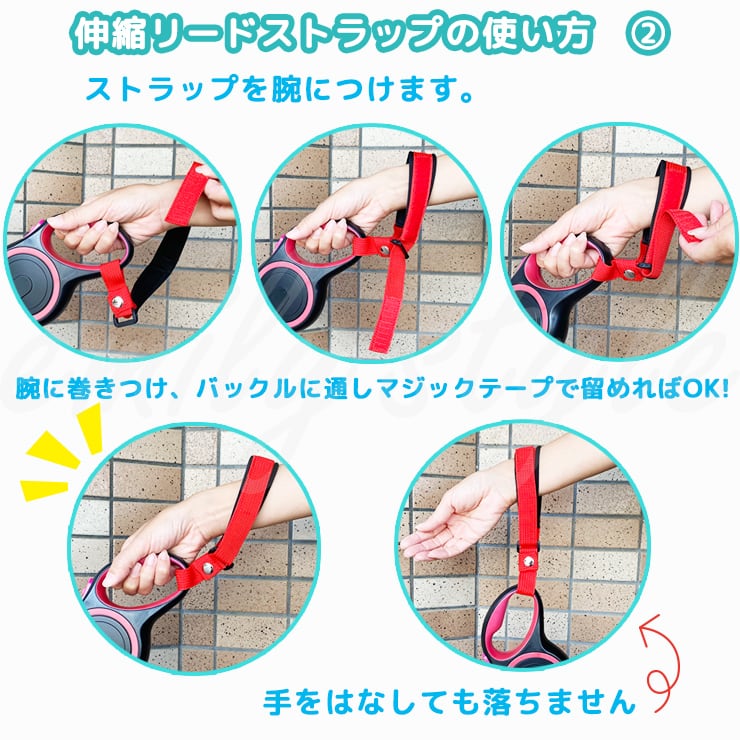 伸縮リードストラップの使い方　②

ストラップを腕につけます。

腕に巻きつけ、バックルに通しマジックテープで留めればOK!

手をはなしても落ちません