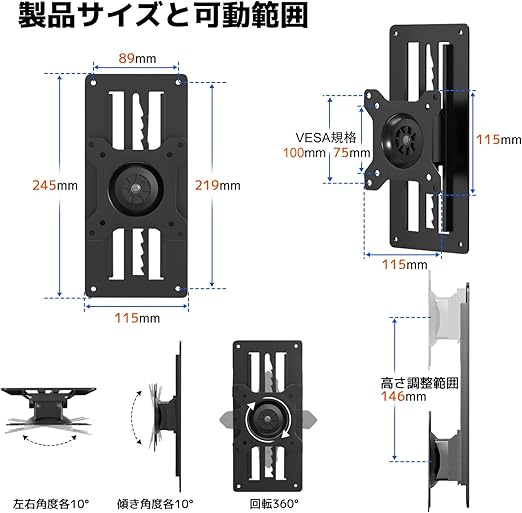 製品サイズと可動範囲

89mm

245mm

219mm

115mm

VESA規格
100mm 75mm

115mm

115mm

高さ調整範囲
146mm

左右角度各10°

傾き角度各10°

回転360°