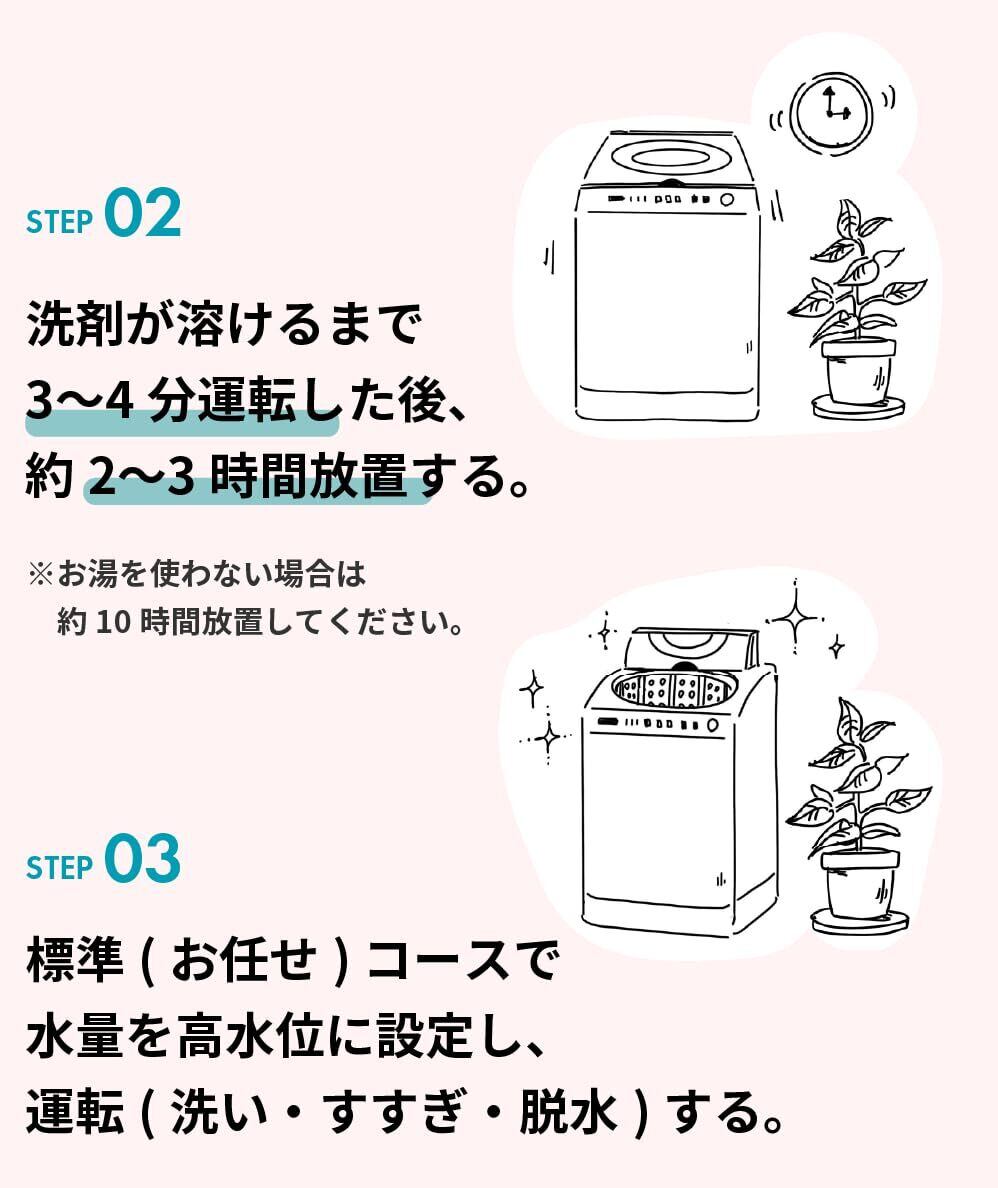 STEP 02

洗剤が溶けるまで
3〜4 分運転した後、
約 2〜3 時間放置する。

※お湯を使わない場合は
約 10 時間放置してください。

STEP 03

標準 ( お任せ ) コースで
水量を高水位に設定し、
運転 ( 洗い・すすぎ・脱水 ) する。