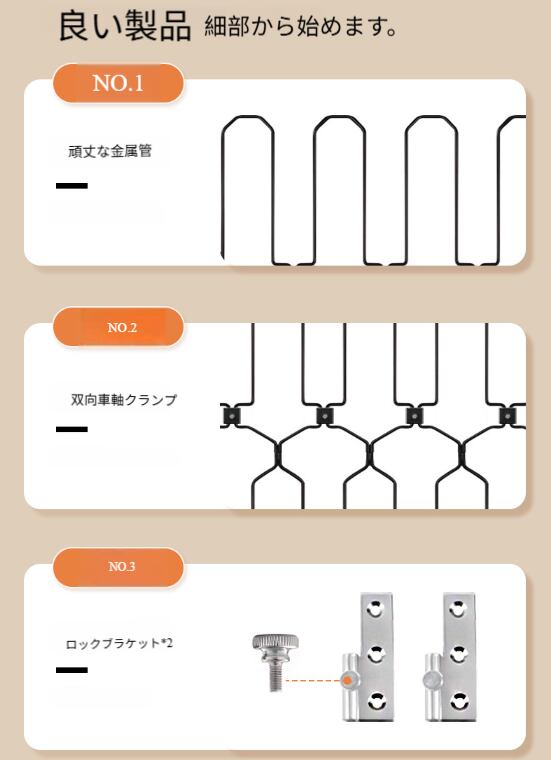 良い製品 細部から始めます。

NO.1

頑丈な金属管

NO.2

双向車軸クランプ

NO.3

ロックブラケット*2