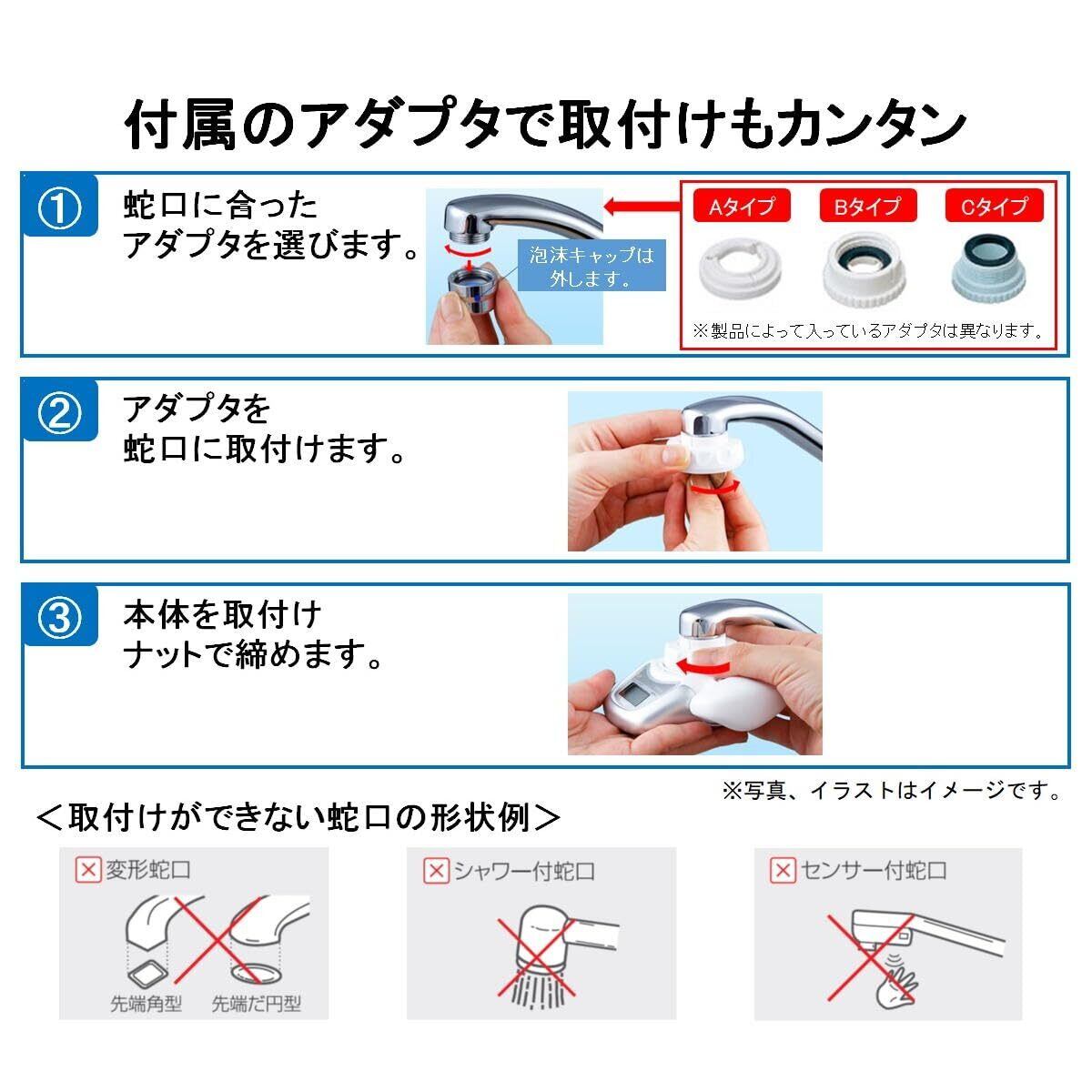 付属のアダプタで取付けもカンタン

①
蛇口に合ったアダプタを選びます。

泡沫キャップは外します。

Aタイプ
Bタイプ
Cタイプ

※製品によって入っているアダプタは異なります。

②
アダプタを蛇口に取付けます。

③
本体を取付けナットで締めます。

※写真、イラストはイメージです。

＜取付けができない蛇口の形状例＞

☒変形蛇口
先端角型
先端だ円型

☒シャワー付蛇口

☒センサー付蛇口