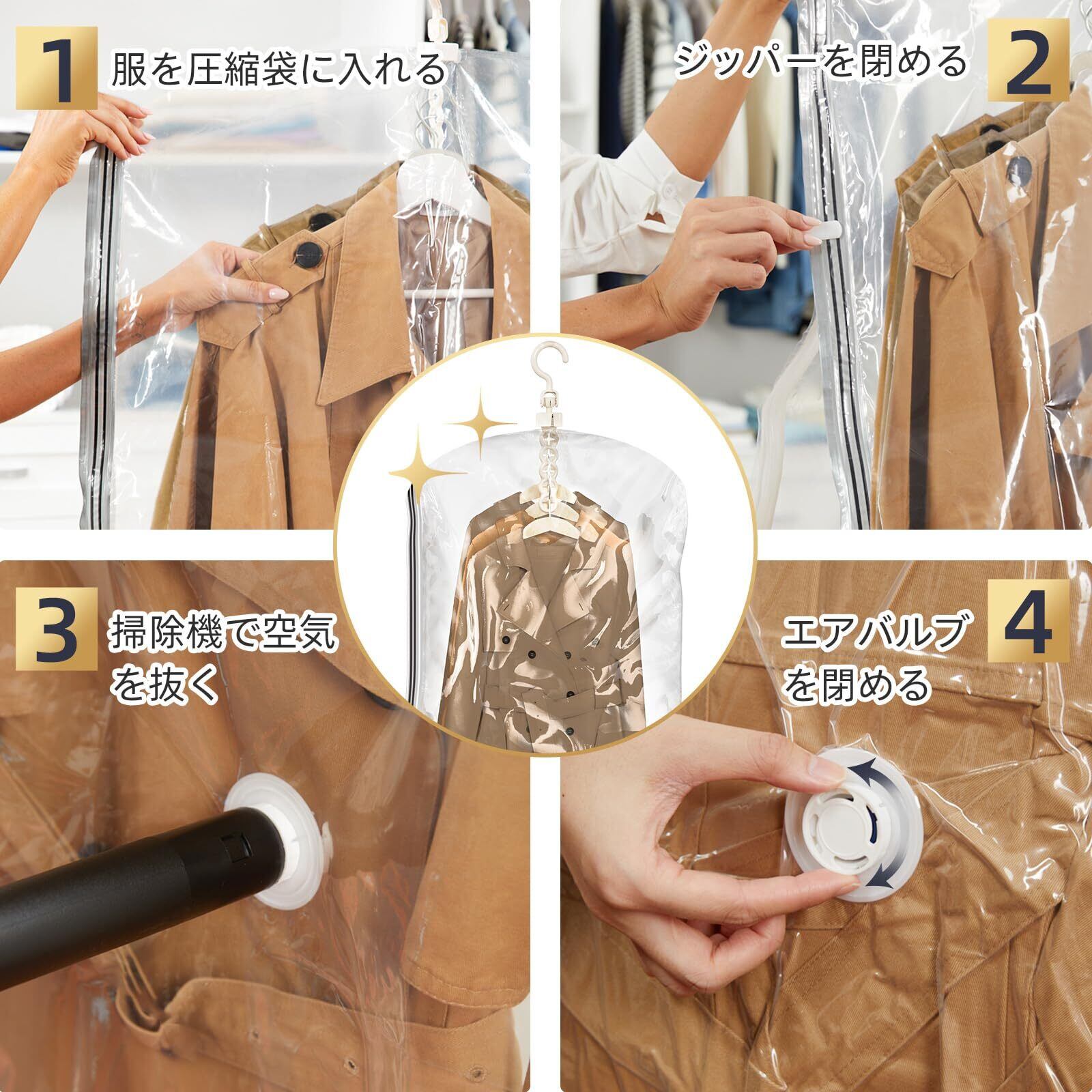 1 服を圧縮袋に入れる

ジッパーを閉める 2

3 掃除機で空気を抜く

エアバルブを閉める 4