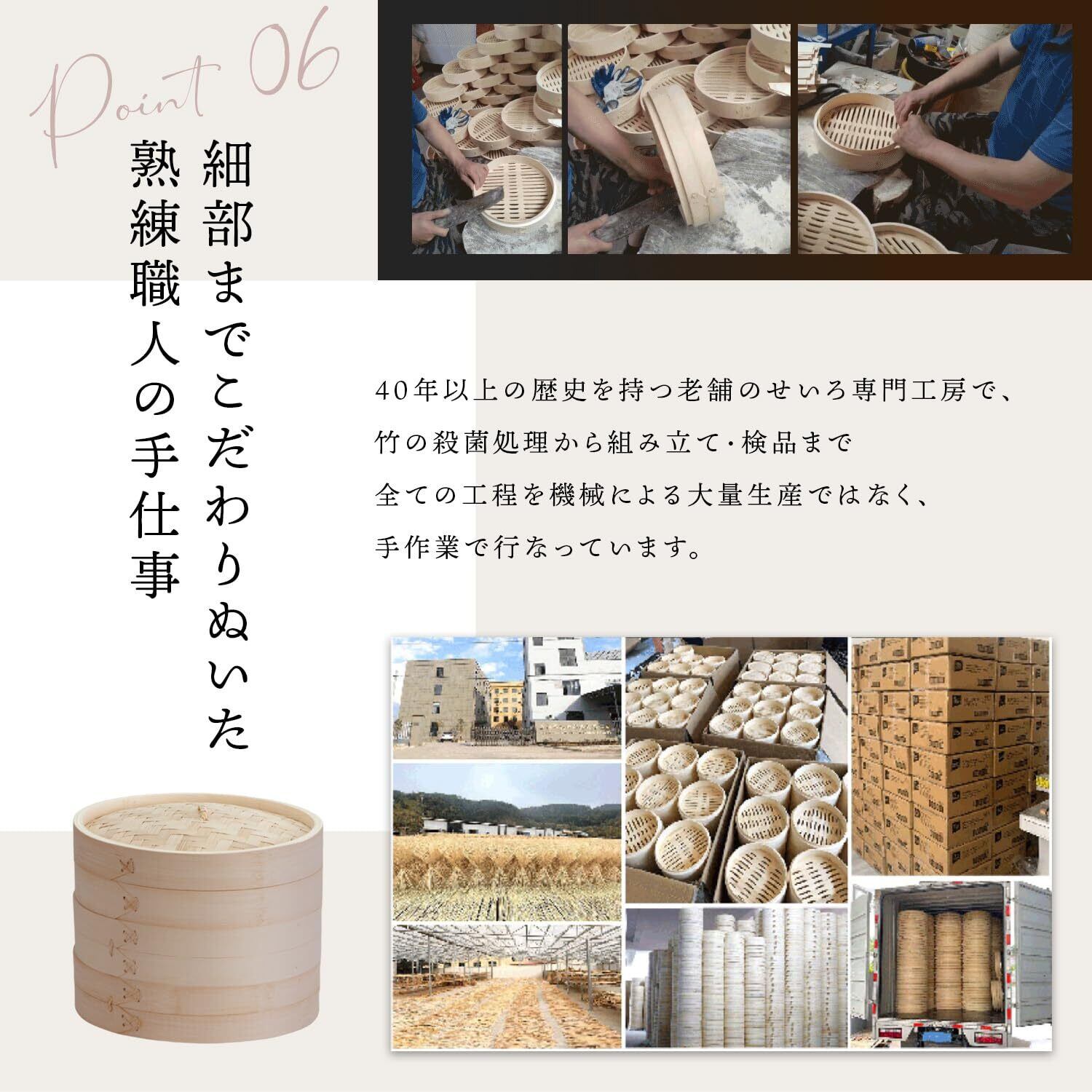 Point 06

細部までこだわりぬいた
熟練職人の手仕事

40年以上の歴史を持つ老舗のせいろ専門工房で、
竹の殺菌処理から組み立て・検品まで
全ての工程を機械による大量生産ではなく、
手作業で行なっています。