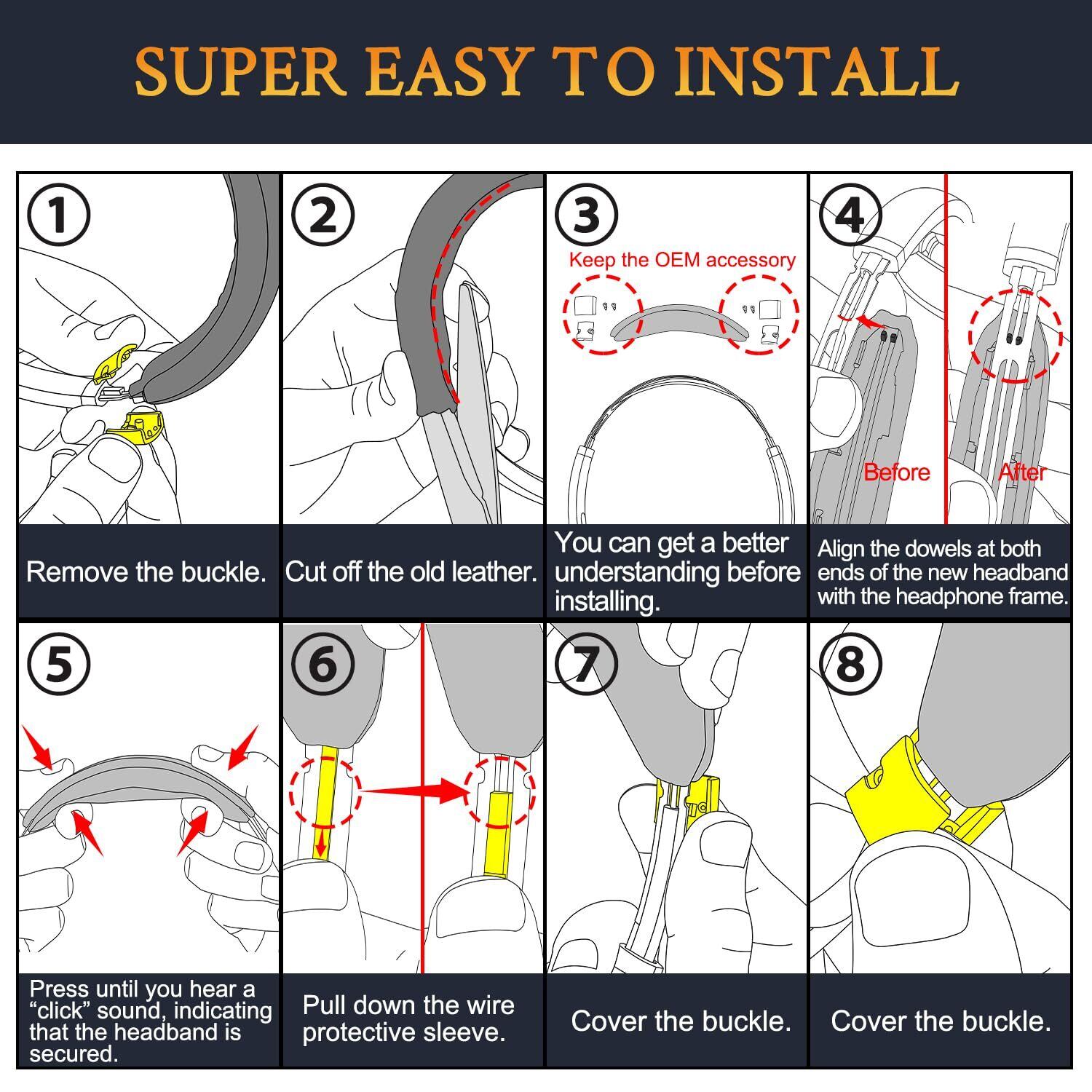 SUPER EASY TO INSTALL

①

Remove the buckle.

②

Cut off the old leather.

③

Keep the OEM accessory

You can get a better understanding before installing.

④

Before

After

Align the dowels at both ends of the new headband with the headphone frame.

⑤

Press until you hear a "click" sound, indicating that the headband is secured.

⑥

Pull down the wire protective sleeve.

⑦

Cover the buckle.

⑧

Cover the buckle.