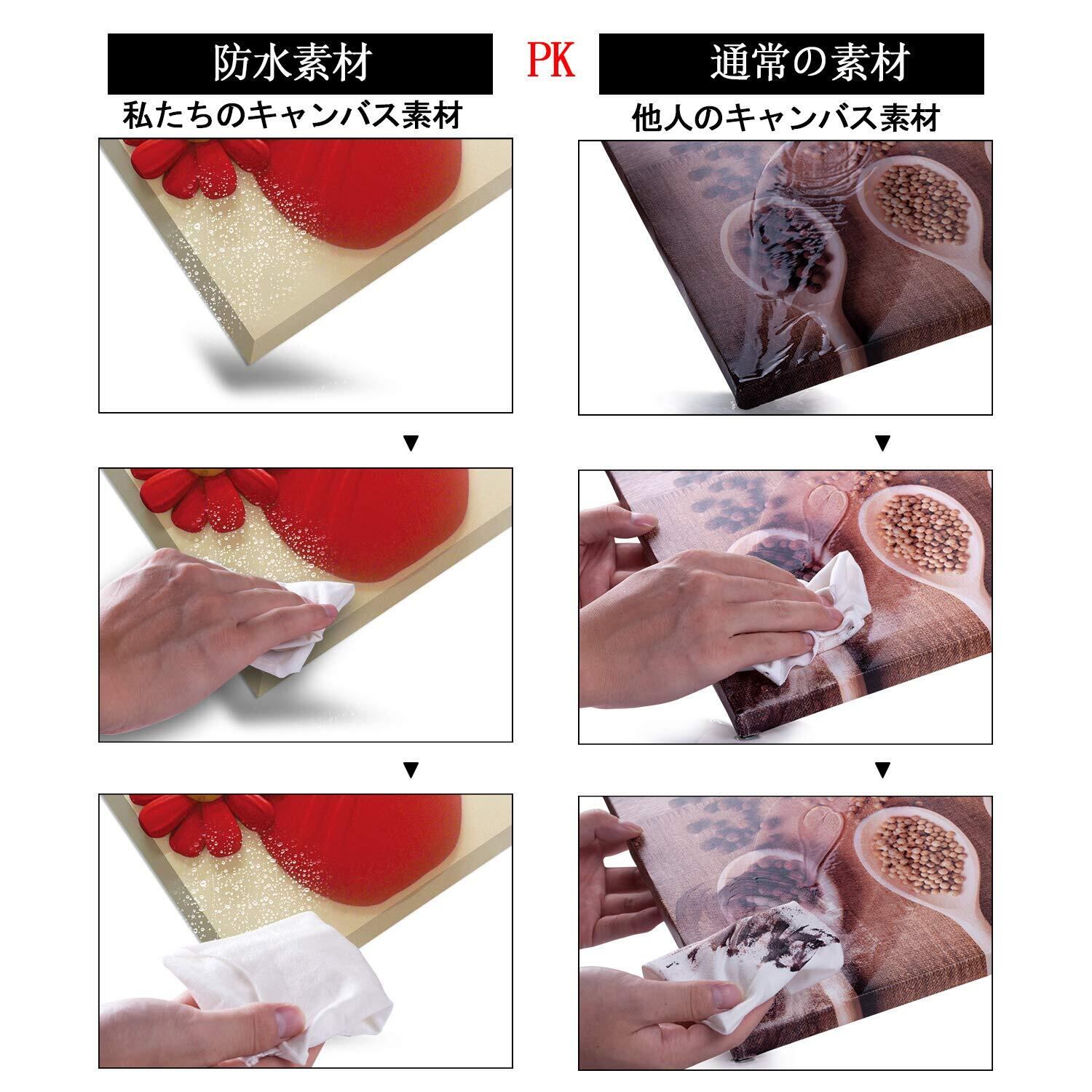 防水素材

PK

通常の素材

私たちのキャンバス素材

他人のキャンバス素材

▼

▼

▼

▼