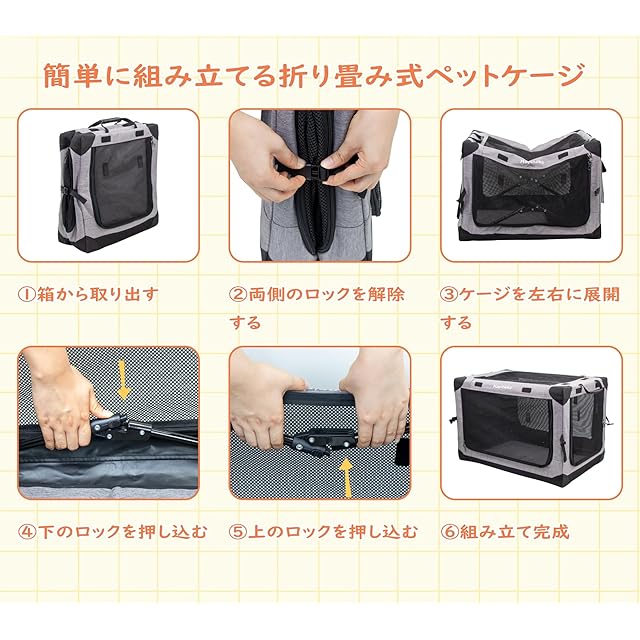 簡単に組み立てる折り畳み式ペットケージ

①箱から取り出す

②両側のロックを解除する

③ケージを左右に展開する

④下のロックを押し込む

⑤上のロックを押し込む

⑥組み立て完成