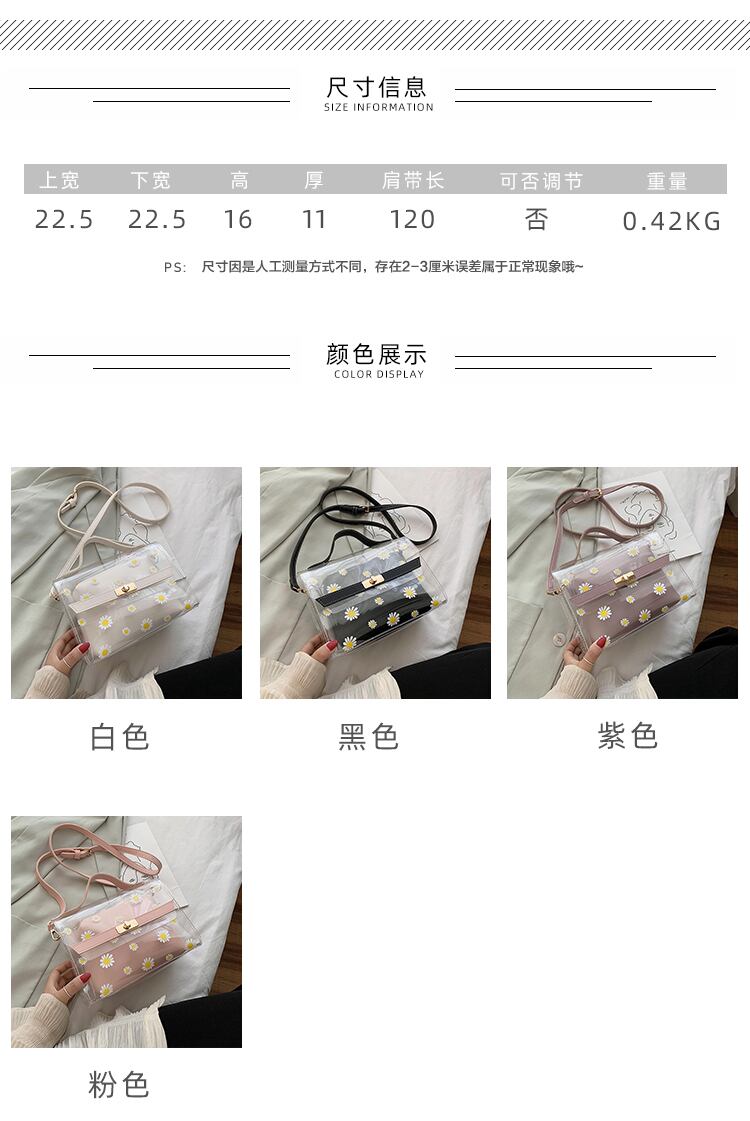 尺寸信息
SIZE INFORMATION

| 上宽 | 下宽 | 高 | 厚 | 肩带长 | 可否调节 | 重量 |
|---|---|---|---|---|---|---|
| 22.5 | 22.5 | 16 | 11 | 120 | 否 | 0.42KG |

PS: 尺寸因是人工测量方式不同，存在2-3厘米误差属于正常现象哦~

颜色展示
COLOR DISPLAY

白色

黑色

紫色

粉色