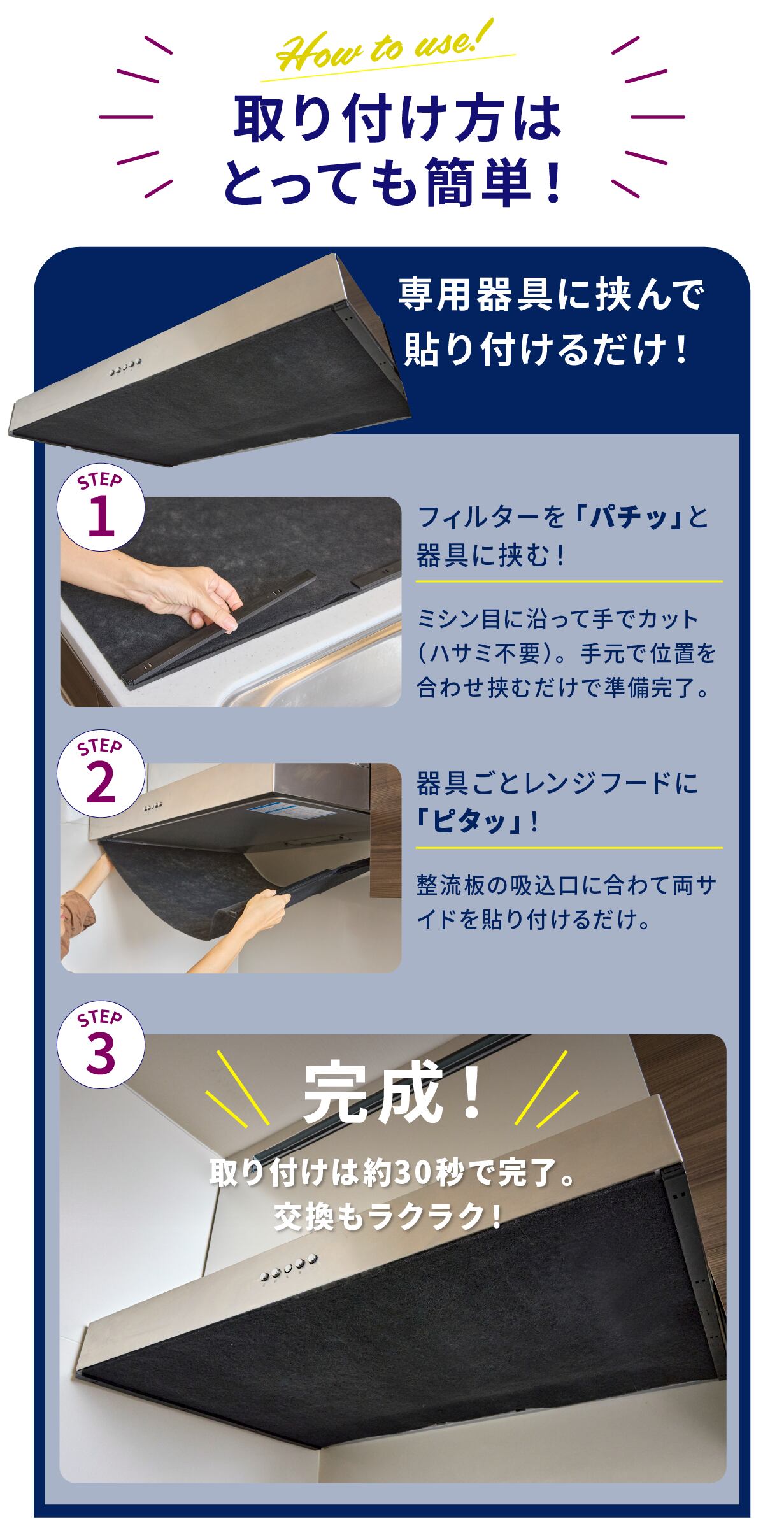 How to use!

取り付け方は
とっても簡単!

専用器具に挟んで
貼り付けるだけ!

STEP 1

フィルターを「パチッ」と
器具に挟む!

ミシン目に沿って手でカット（ハサミ不要）。手元で位置を合わせ挟むだけで準備完了。

STEP 2

器具ごとレンジフードに
「ピタッ」!

整流板の吸込口に合わて両サイドを貼り付けるだけ。

STEP 3

完成!

取り付けは約30秒で完了。
交換もラクラク!