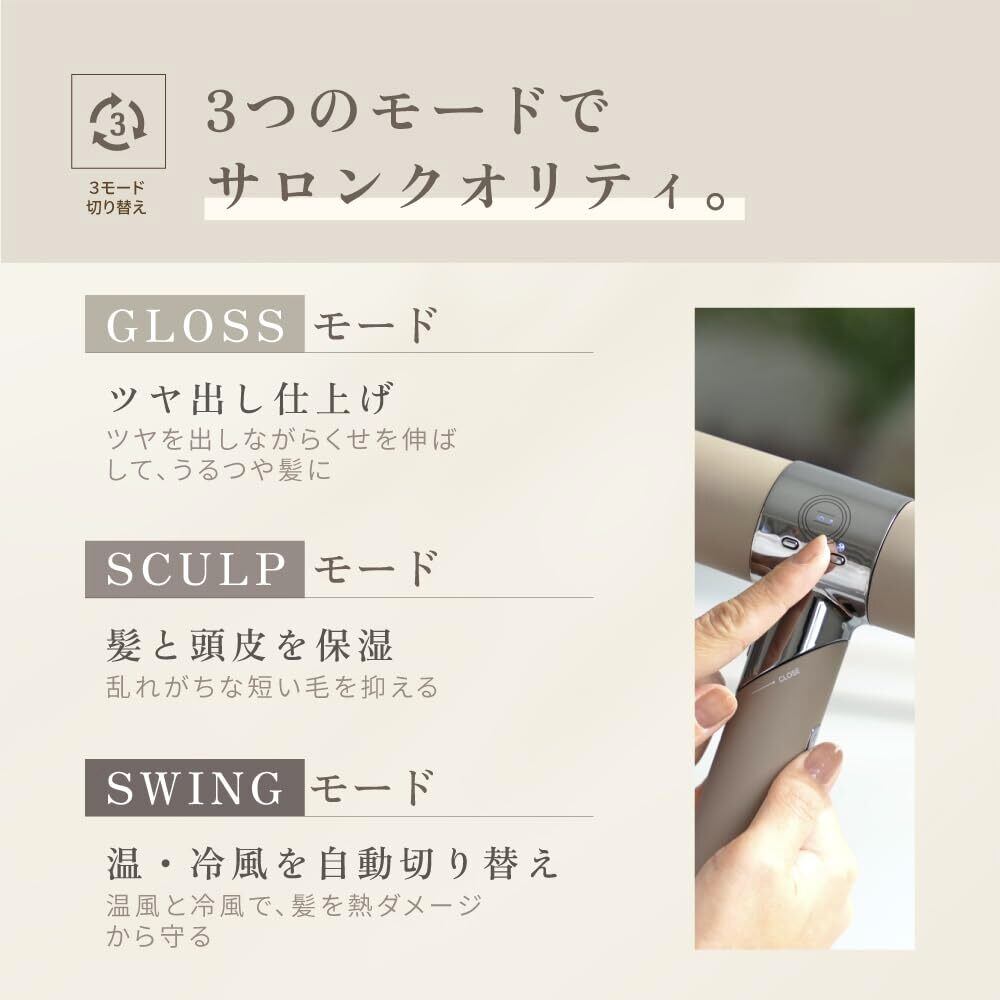 3

3モード
切り替え

3つのモードで
サロンクオリティ。

GLOSS モード

ツヤ出し仕上げ
ツヤを出しながらくせを伸ばして、うるつや髪に

SCULP モード

髪と頭皮を保湿
乱れがちな短い毛を抑える

SWING モード

温・冷風を自動切り替え
温風と冷風で、髪を熱ダメージから守る

CLOSE