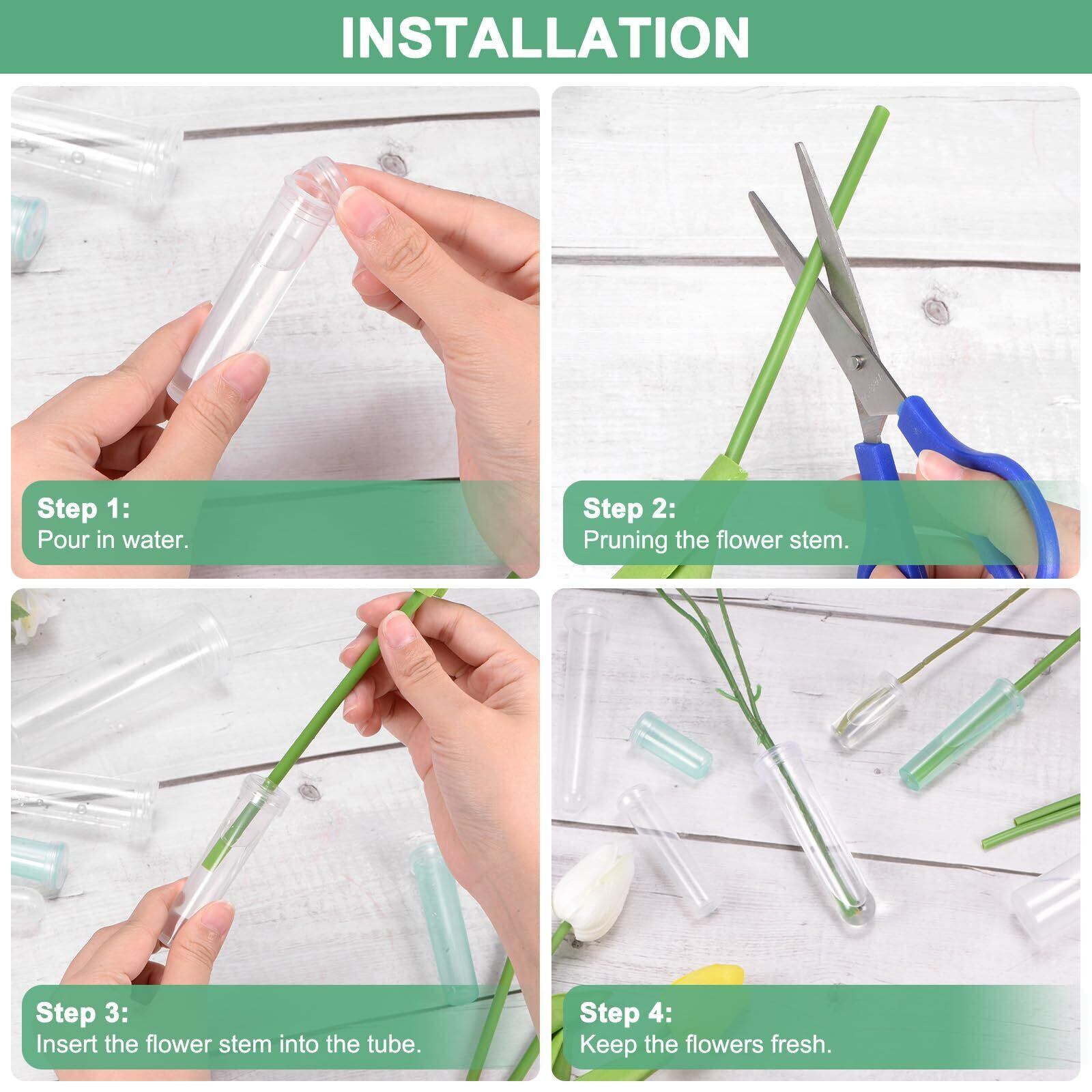 INSTALLATION

Step 1:
Pour in water.

Step 2:
Pruning the flower stem.

Step 3:
Insert the flower stem into the tube.

Step 4:
Keep the flowers fresh.