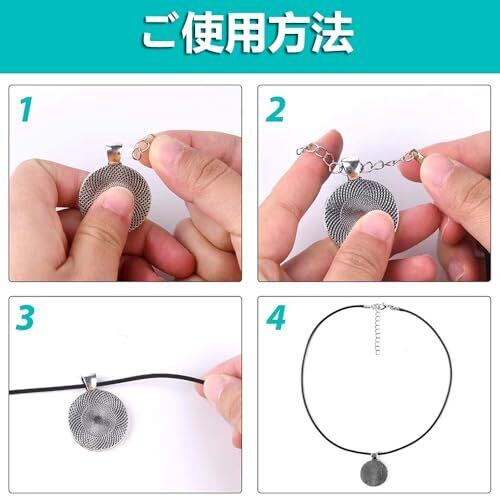 ご使用方法

1

2

3

4