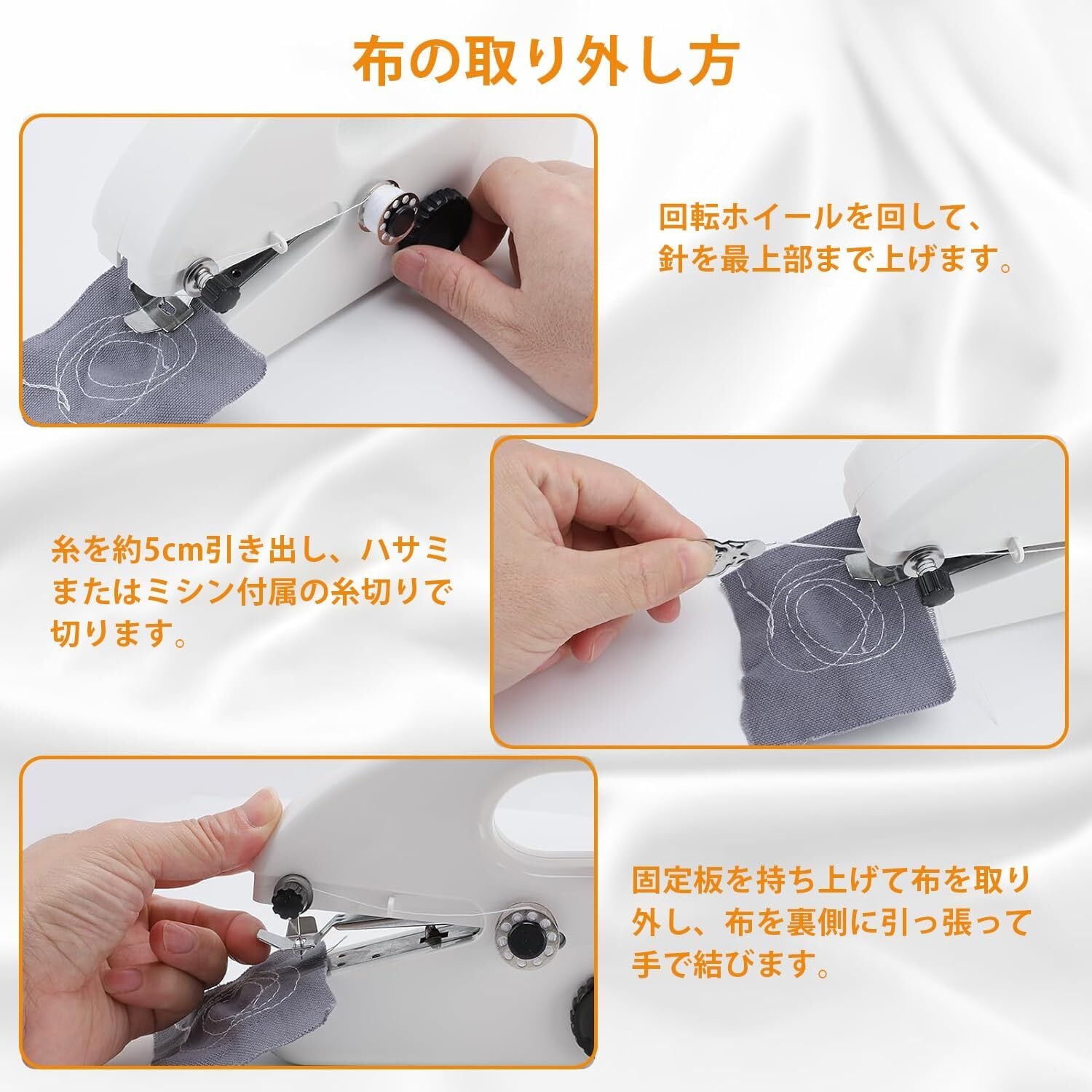 布の取り外し方

回転ホイールを回して、針を最上部まで上げます。

糸を約5cm引き出し、ハサミまたはミシン付属の糸切りで切ります。

固定板を持ち上げて布を取り外し、布を裏側に引っ張って手で結びます。