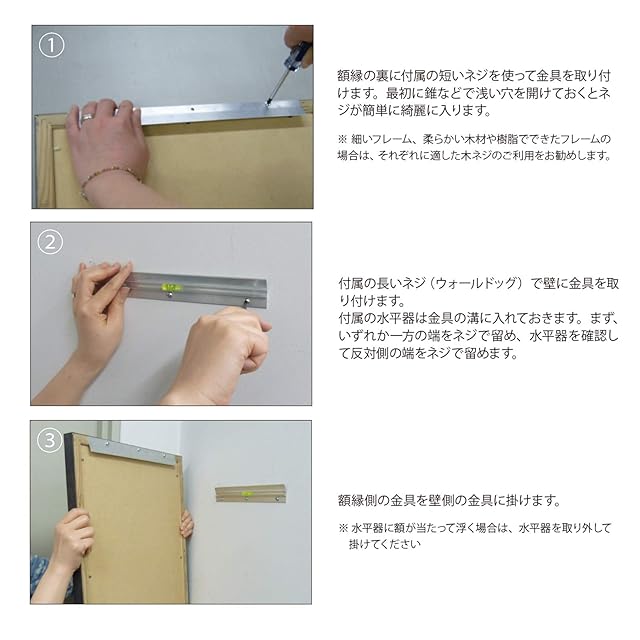 ①

額縁の裏に付属の短いネジを使って金具を取り付けます。最初に錐などで浅い穴を開けておくとネジが簡単に綺麗に入ります。

※ 細いフレーム、柔らかい木材や樹脂でできたフレームの場合は、それぞれに適した木ネジのご利用をお勧めします。

②

付属の長いネジ（ウォールドッグ）で壁に金具を取り付けます。
付属の水平器は金具の溝に入れておきます。まず、いずれか一方の端をネジで留め、水平器を確認して反対側の端をネジで留めます。

③

額縁側の金具を壁側の金具に掛けます。

※ 水平器に額が当たって浮く場合は、水平器を取り外して掛けてください